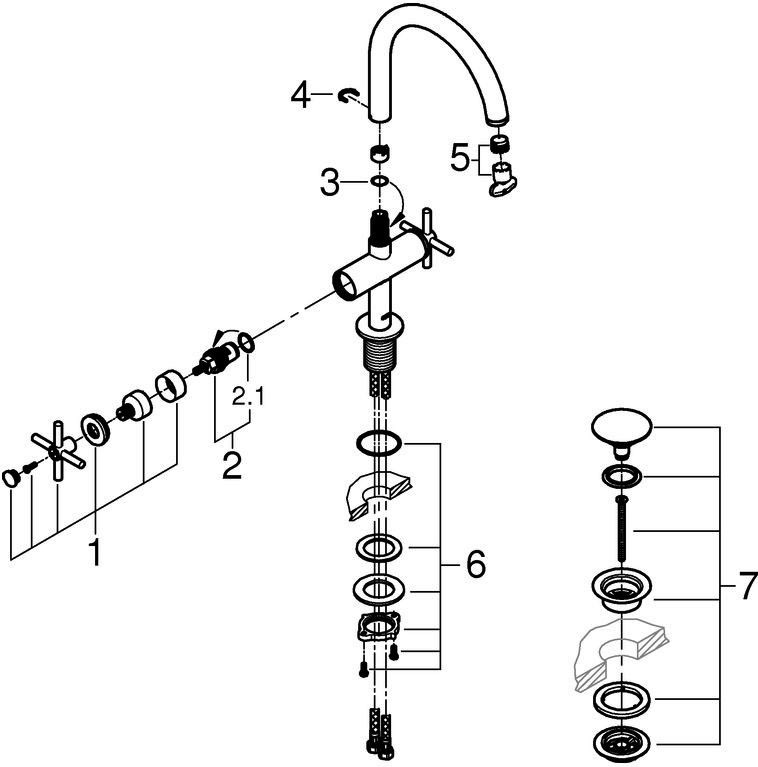 4
5
3
2.1
2
1
6
7