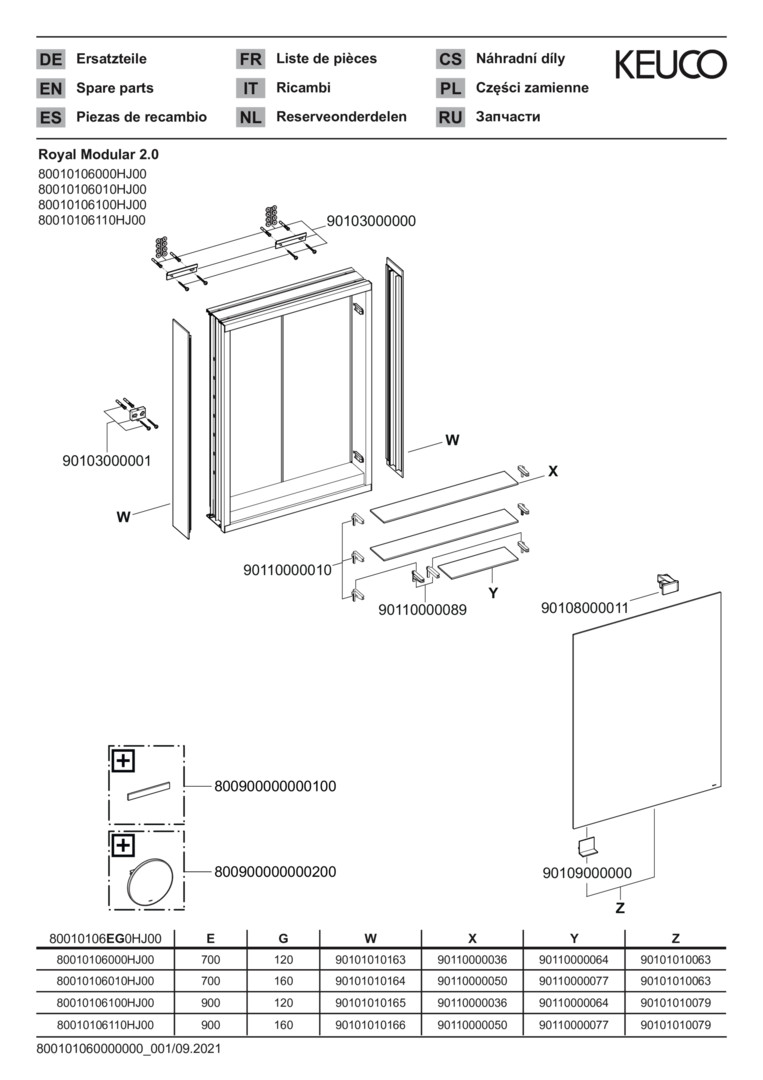 DE Ersatzteile
EN Spare parts
ES Piezas de recambio
FR Liste de pièces
IT Ricambi
NL Reserveonderdelen
CS Náhradní díly
PL Części zamienne
RU Запчасти

KEUCO

Royal Modular 2.0
80010106000HJ00
80010106010HJ00
80010106100HJ00
80010106110HJ00

90103000000
90103000001
W
W
X
90110000010
90110000089
Y
90108000011
800900000000100
800900000000200
90109000000
Z

| 80010106EG0HJ00 | E | G | W | X | Y | Z |
|---|---|---|---|---|---|---|
| 80010106000HJ00 | 700 | 120 | 90101010163 | 90110000036 | 90110000064 | 90101010063 |
| 80010106010HJ00 | 700 | 160 | 90101010164 | 90110000050 | 90110000077 | 90101010063 |
| 80010106100HJ00 | 900 | 120 | 90101010165 | 90110000036 | 90110000064 | 90101010079 |
| 80010106110HJ00 | 900 | 160 | 90101010166 | 90110000050 | 90110000077 | 90101010079 |

800101060000000_001/09.2021