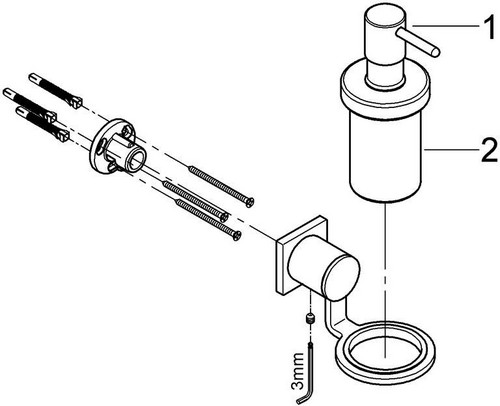 1
2
3mm