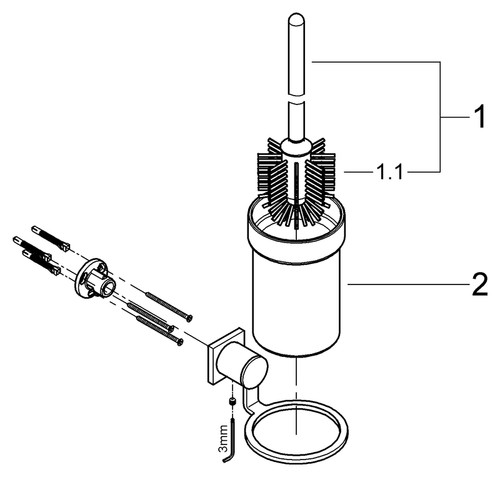 1
1.1
2
3mm