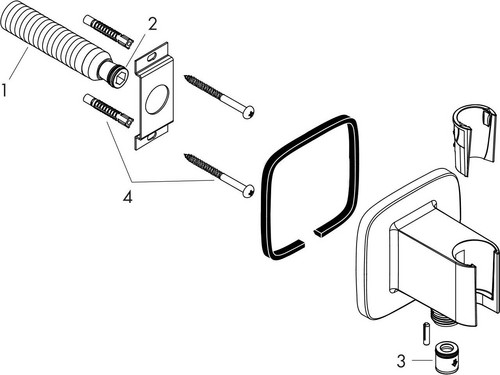 2
1
4
3