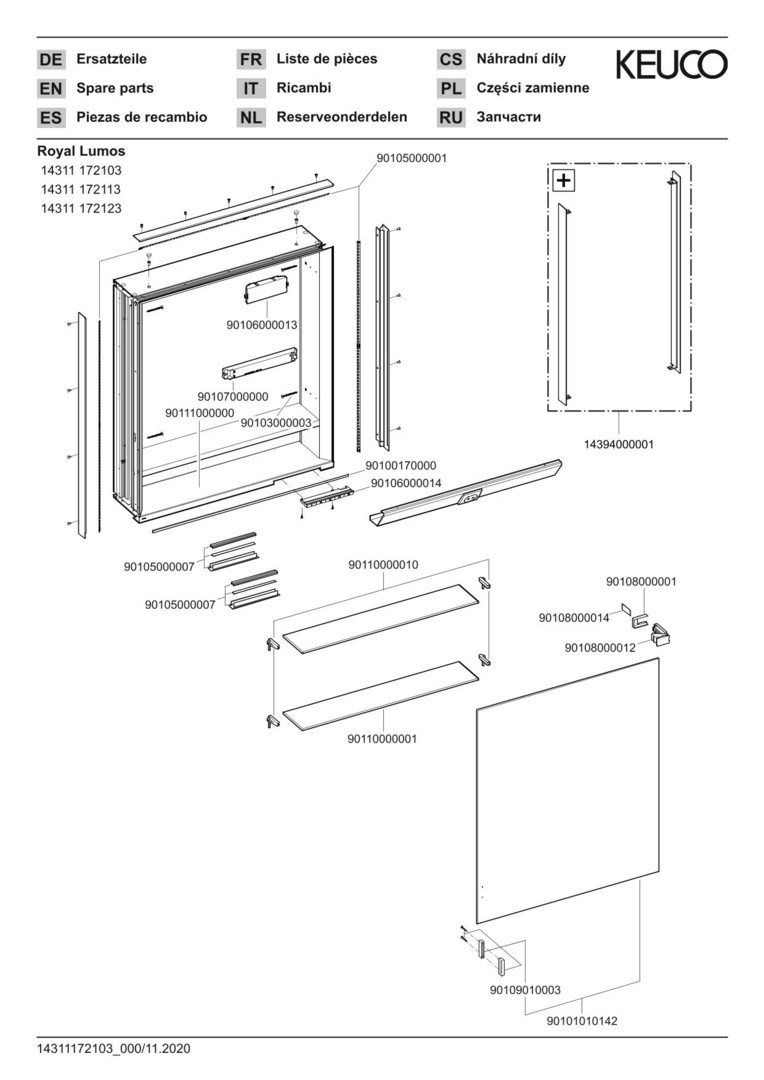 DE Ersatzteile
EN Spare parts
ES Piezas de recambio

FR Liste de pièces
IT Ricambi
NL Reserveonderdelen

CS Náhradní díly
PL Części zamienne
RU Запчасти

KEUCO

Royal Lumos
14311 172103
14311 172113
14311 172123

90105000001
+
90106000013
90107000000
90111000000
90103000003
14394000001
90100170000
90106000014
90105000007
90105000007
90110000010
90108000001
90108000014
90108000012
90110000001
90109010003
90101010142

14311172103_000/11.2020