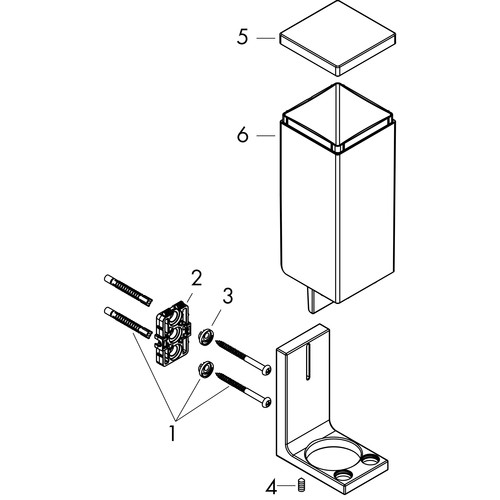 5
6
2
3
1
4