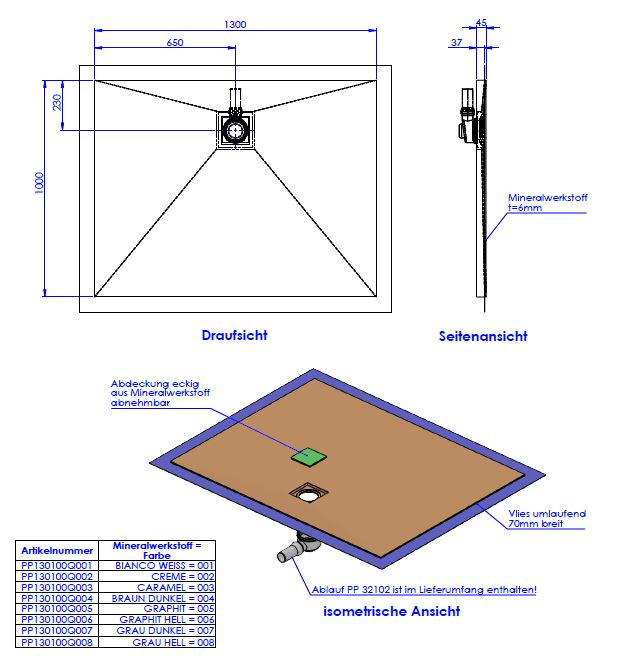 1300

650

230

1000

45

37

Mineralwerkstoff
t=6mm

Draufsicht

Seitenansicht

Abdeckung eckig
aus Mineralwerkstoff
abnehmbar

Vlies umlaufend
70mm breit

Ablauf PP 32102 ist im Lieferumfang enthalten!

isometrische Ansicht

| Artikelnummer | Mineralwerkstoff = Farbe |
|---|---|
| PP130100Q001 | BIANCO WEISS = 001 |
| PP130100Q002 | CREME = 002 |
| PP130100Q003 | CARAMEL = 003 |
| PP130100Q004 | BRAUN DUNKEL = 004 |
| PP130100Q005 | GRAPHIT = 005 |
| PP130100Q006 | GRAPHIT HELL = 006 |
| PP130100Q007 | GRAU DUNKEL = 007 |
| PP130100Q008 | GRAU HELL = 008 |