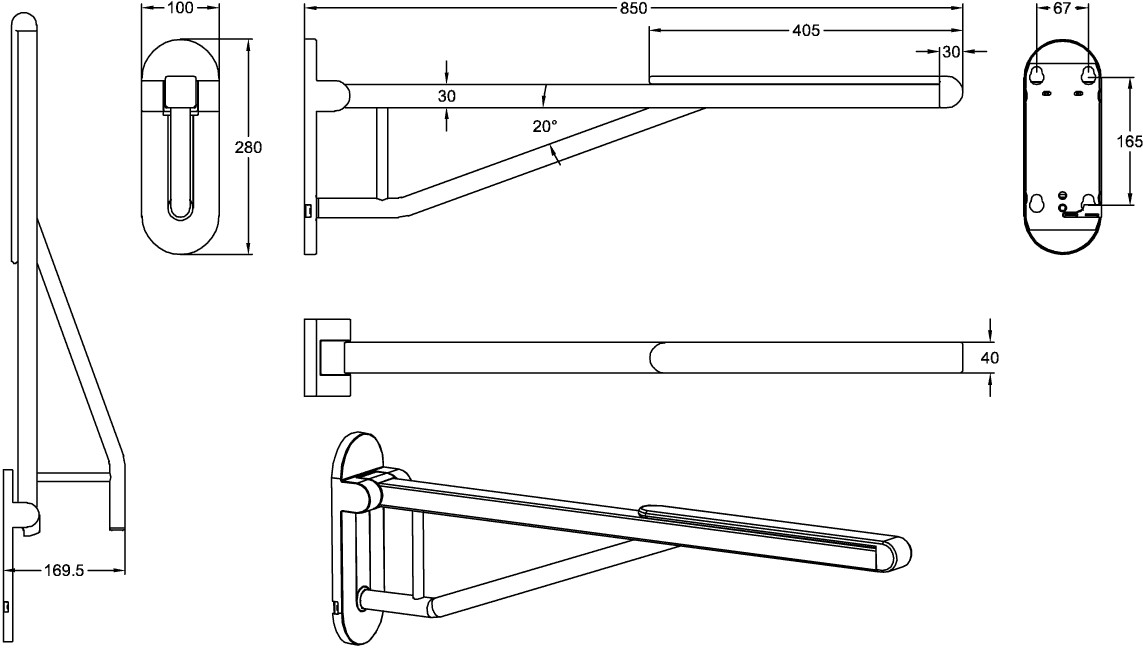 100

280

850

405

30

30

20°

67

165

40

169.5