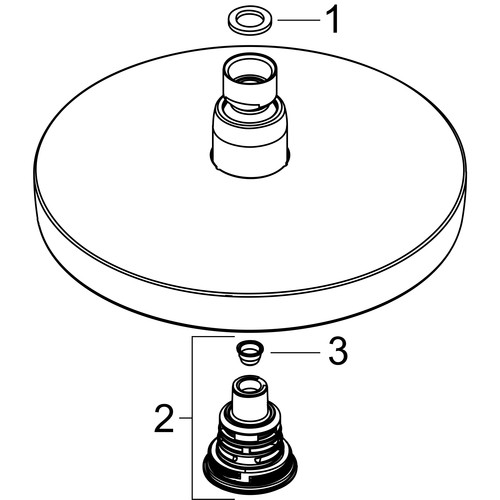 1
3
2