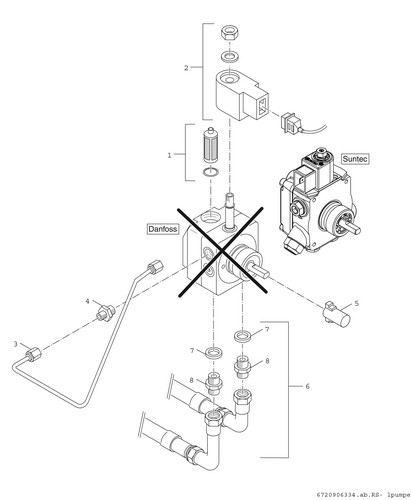 2

1

Suntec

Danfoss

4

5

3

7

7

8

8

6

6720906334.ab.RS- lpumpe