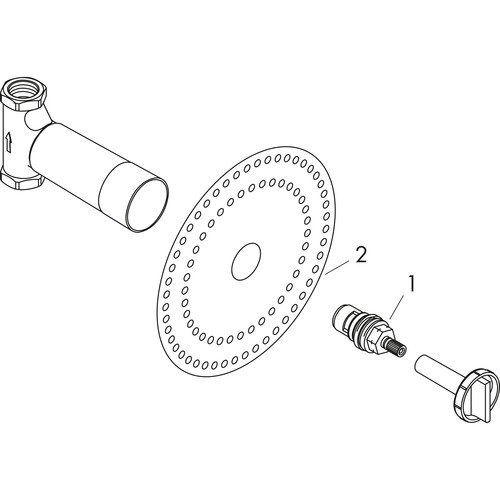 2
1