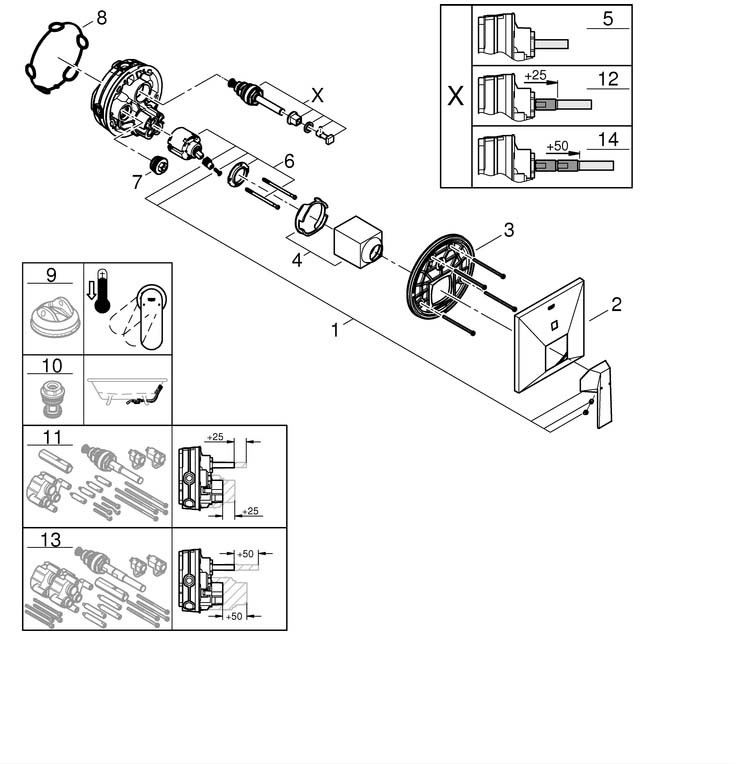 8
X
7
6
4
3
2
1
X
5
+25
12
+50
14
9
10
11
+25
+25
13
+50
+50