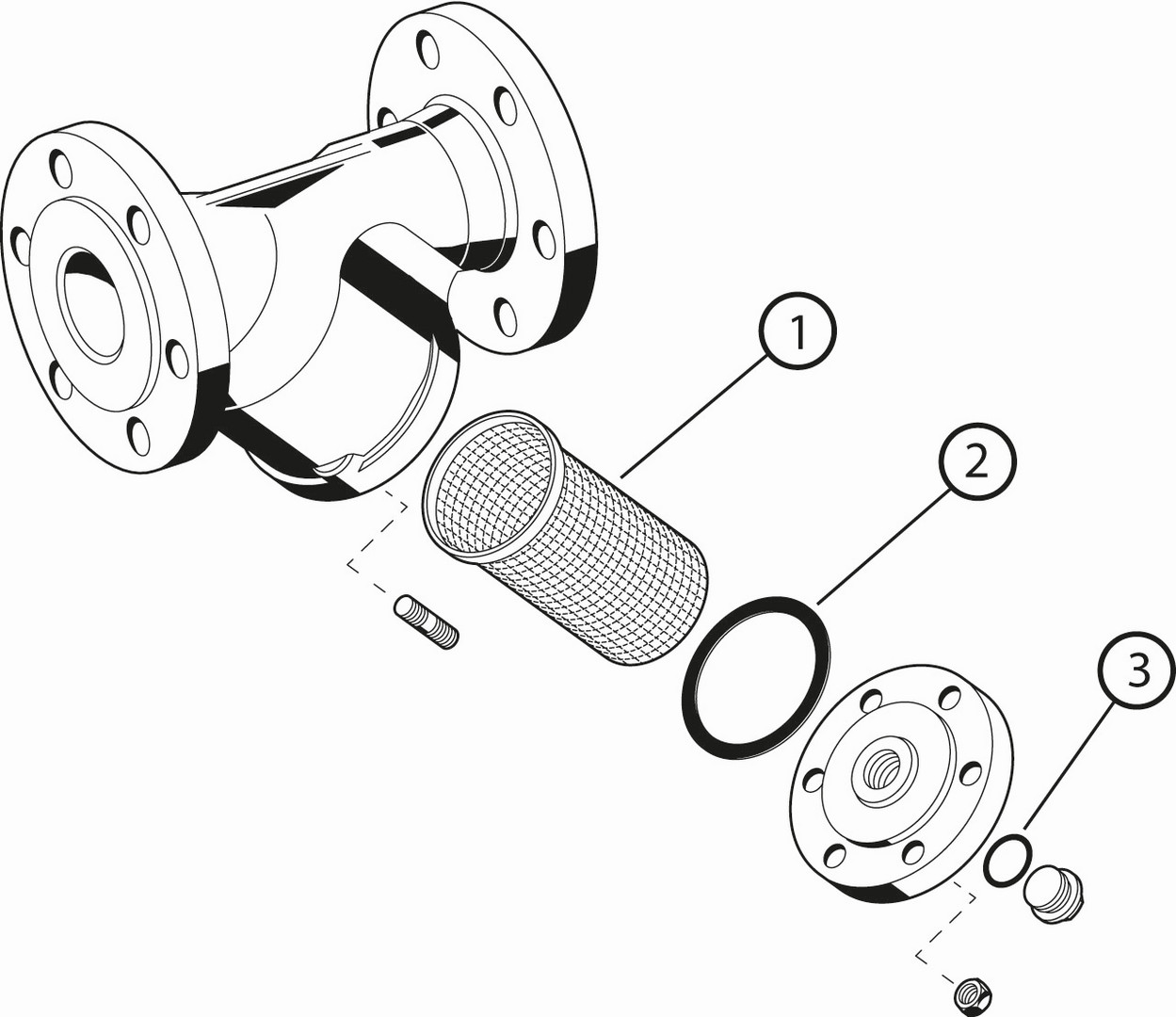 1
2
3