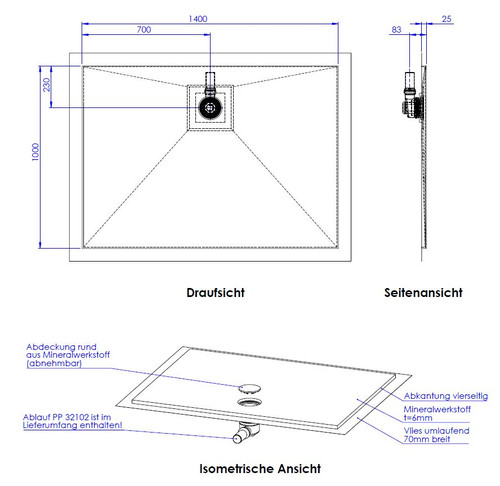 1400

700

230

1000

83

25

Draufsicht

Seitenansicht

Abdeckung rund aus Mineralwerkstoff (abnehmbar)

Ablauf PP 32102 ist im Lieferumfang enthalten!

Abkantung vierseitig

Mineralwerkstoff t=6mm

Vlies umlaufend 70mm breit

Isometrische Ansicht