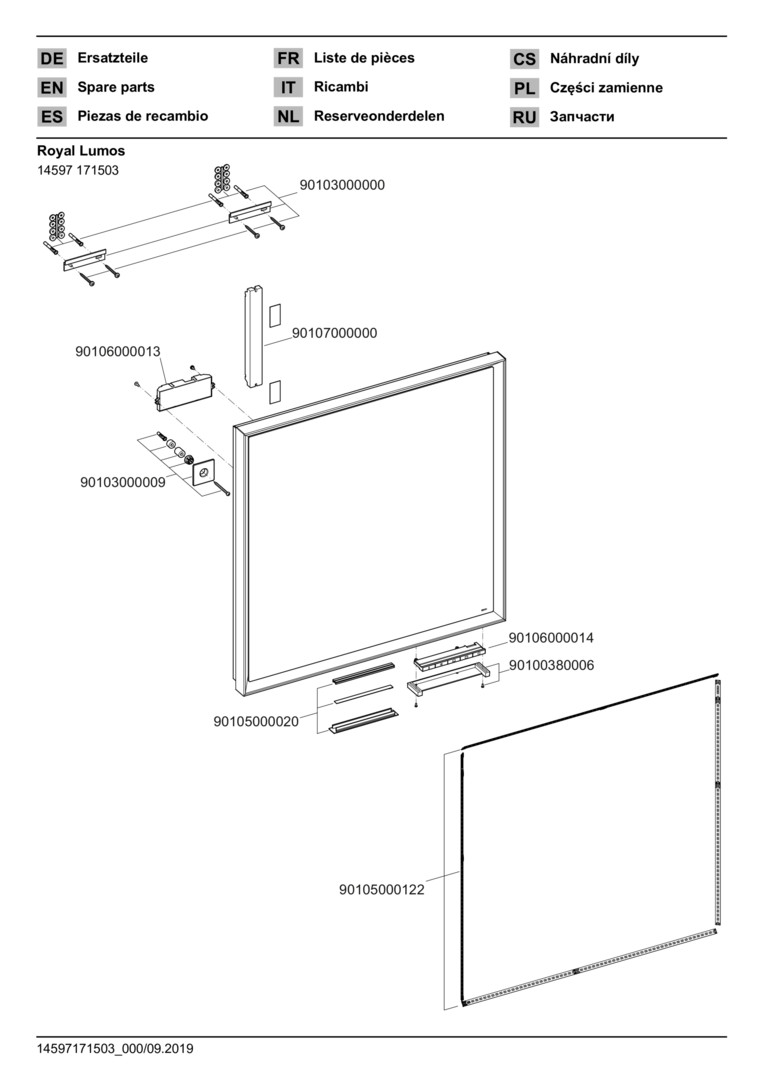 DE Ersatzteile
EN Spare parts
ES Piezas de recambio

FR Liste de pièces
IT Ricambi
NL Reserveonderdelen

CS Náhradní díly
PL Części zamienne
RU Запчасти

Royal Lumos
14597 171503

90103000000
90107000000
90106000013
90103000009
90106000014
90100380006
90105000020
90105000122

14597171503_000/09.2019