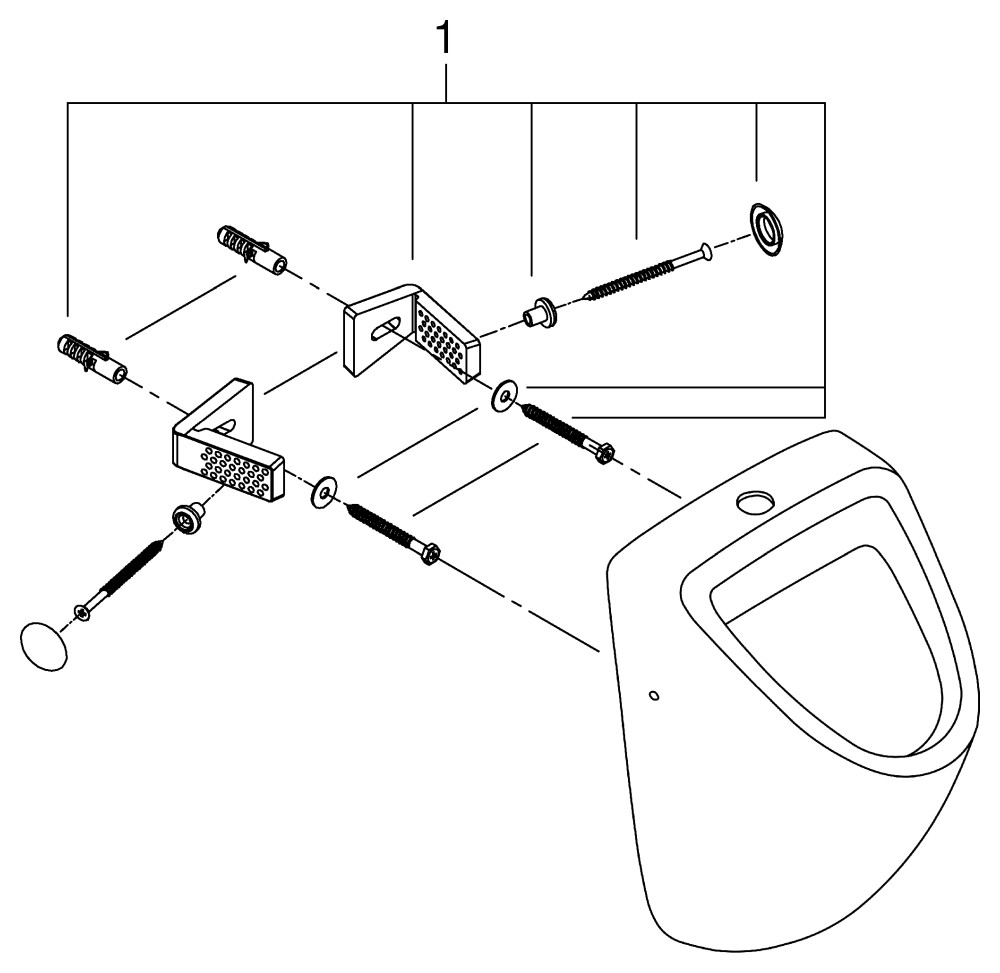 1