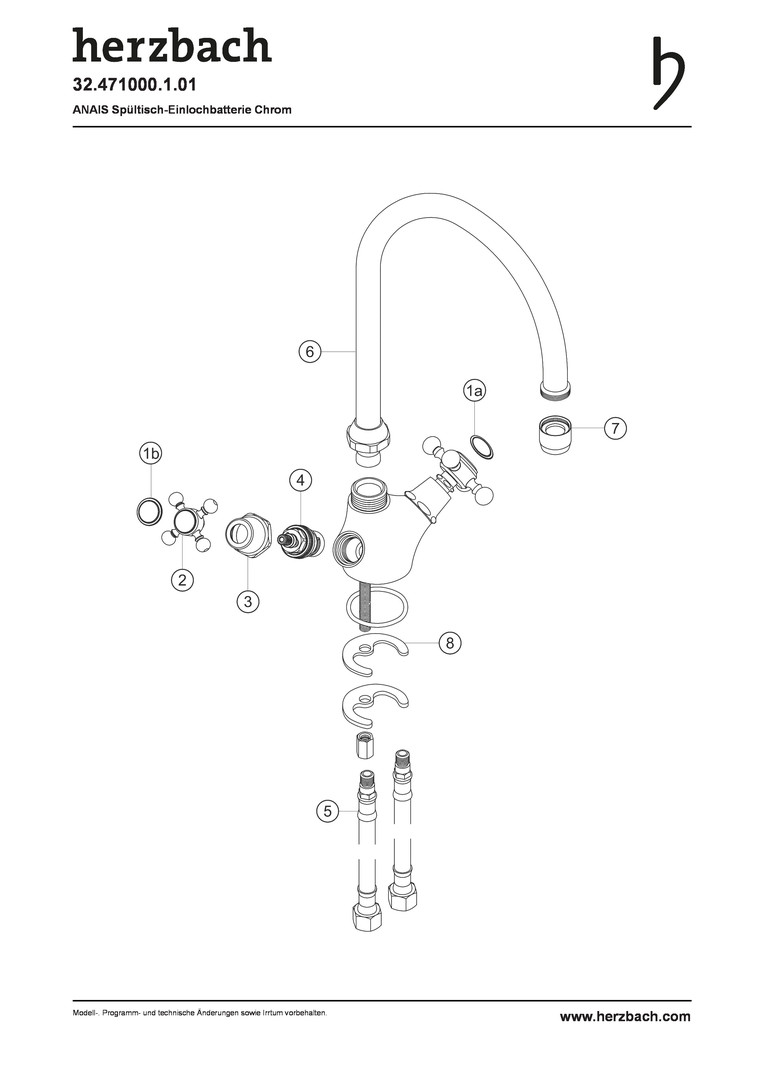 herzbach

32.471000.1.01

ANAIS Spültisch-Einlochbatterie Chrom

6

1a

7

1b

4

2

3

8

5

Modell-, Programm- und technische Änderungen sowie Irrtum vorbehalten.

www.herzbach.com