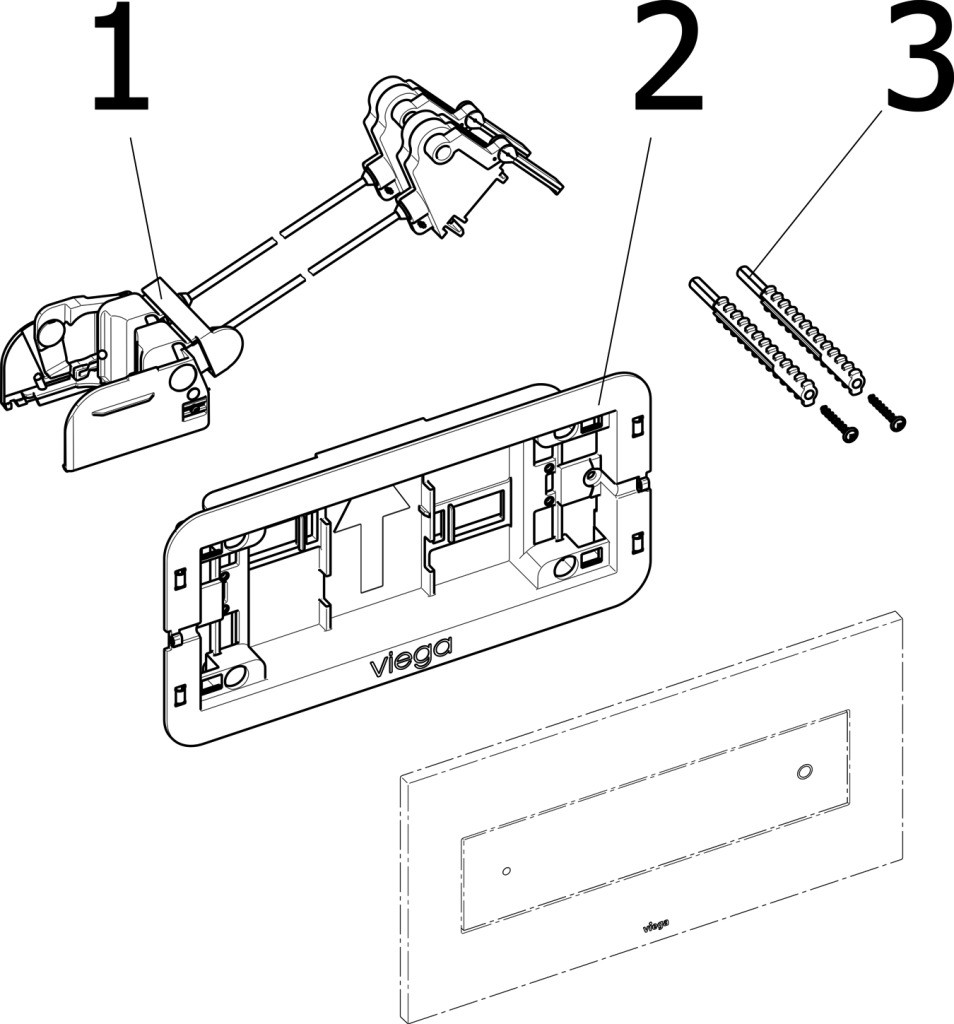 1
2
3
viega
viega