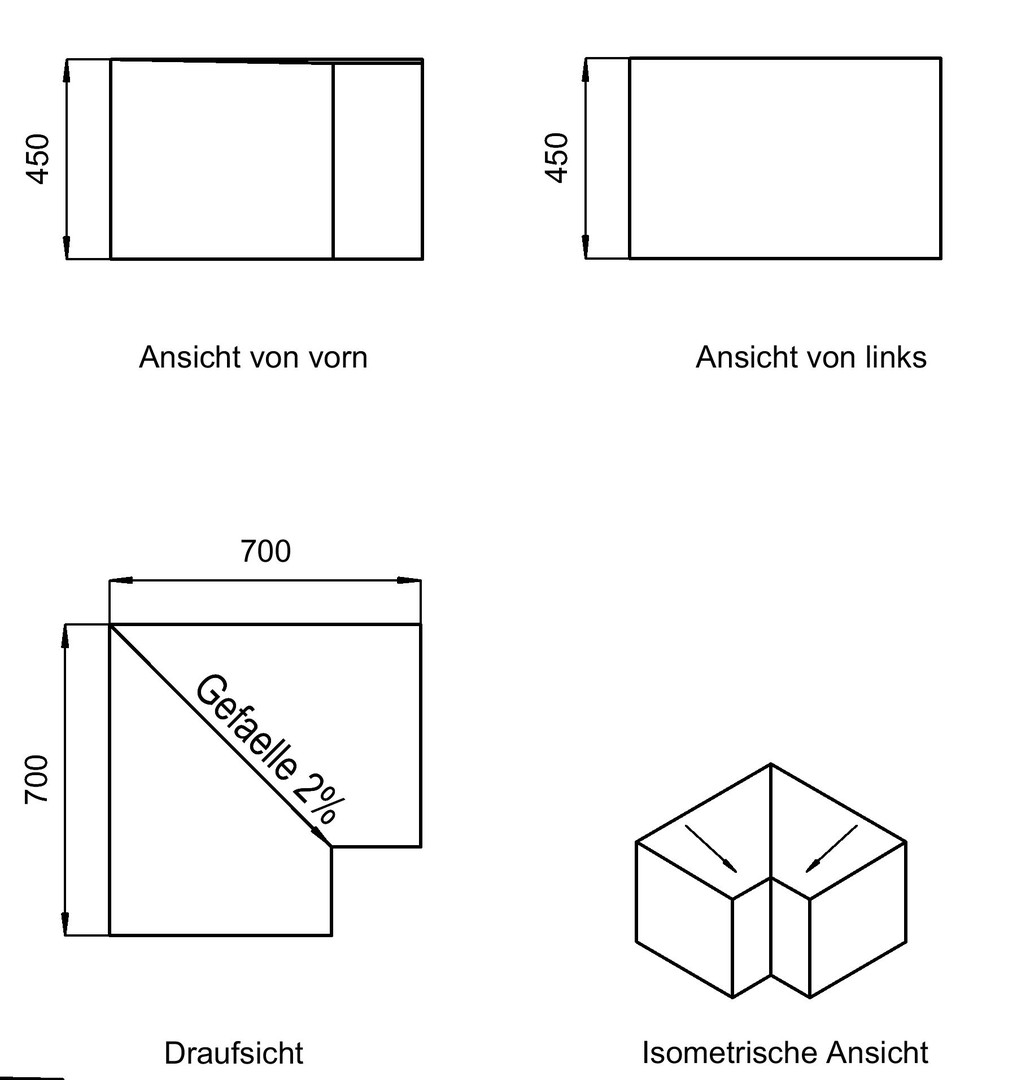 450

450

Ansicht von vorn

Ansicht von links

700

700

Gefaelle 2%

Draufsicht

Isometrische Ansicht