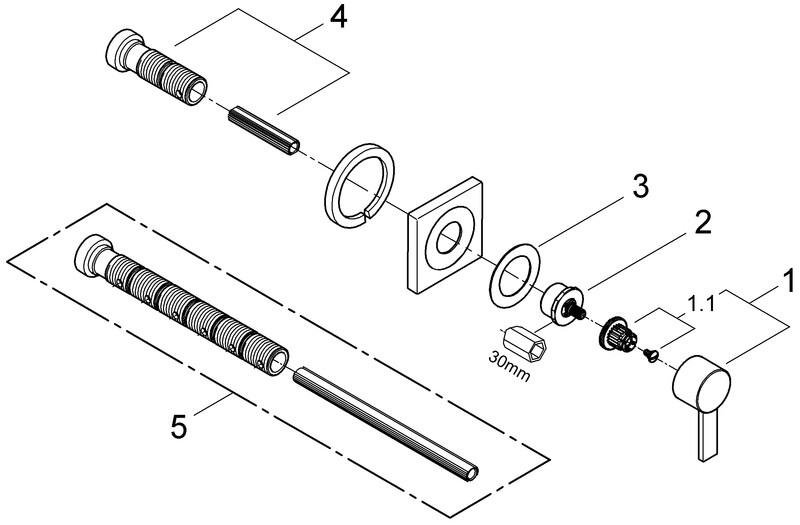 4

3

2

1

1.1

30mm

5