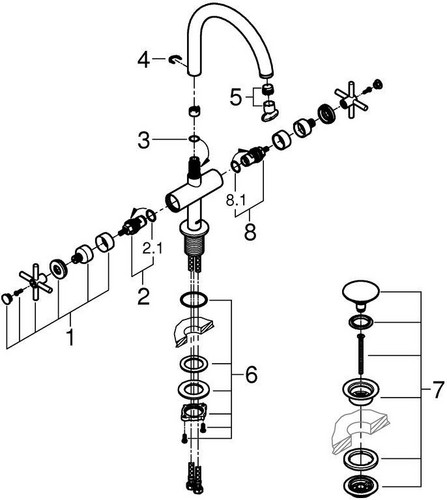 4
5
3
8.1
8
2.1
2
1
6
7