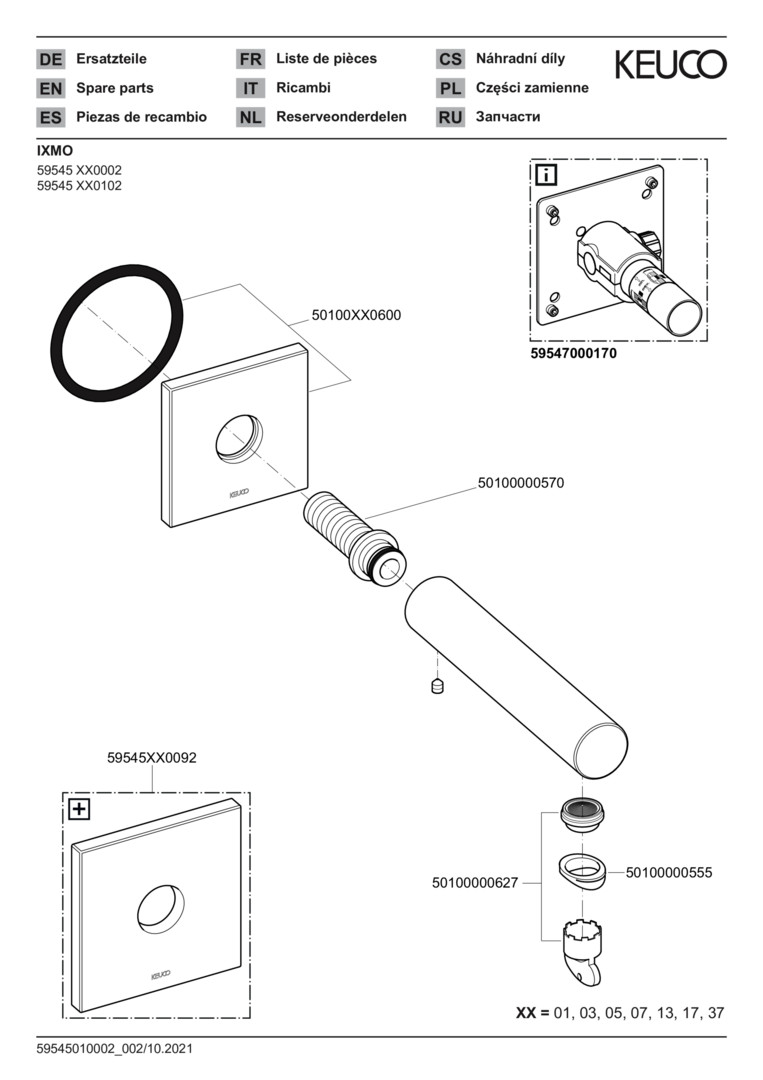 DE Ersatzteile
EN Spare parts
ES Piezas de recambio

FR Liste de pièces
IT Ricambi
NL Reserveonderdelen

CS Náhradní díly
PL Części zamienne
RU Запчасти

KEUCO

IXMO
59545 XX0002
59545 XX0102

i

59547000170

50100XX0600

KEUCO

50100000570

59545XX0092

+

KEUCO

50100000627

50100000555

XX = 01, 03, 05, 07, 13, 17, 37

59545010002_002/10.2021