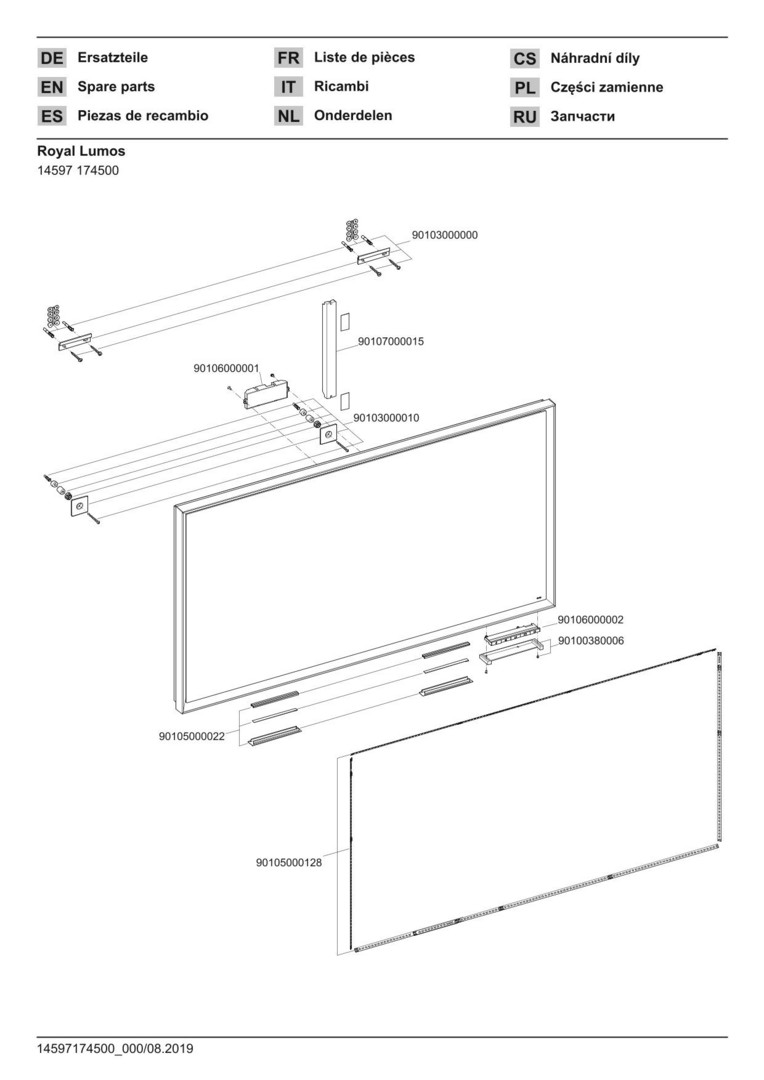 DE Ersatzteile
EN Spare parts
ES Piezas de recambio

FR Liste de pièces
IT Ricambi
NL Onderdelen

CS Náhradní díly
PL Części zamienne
RU Запчасти

Royal Lumos
14597 174500

90103000000
90107000015
90106000001
90103000010
90106000002
90100380006
90105000022
90105000128

14597174500_000/08.2019