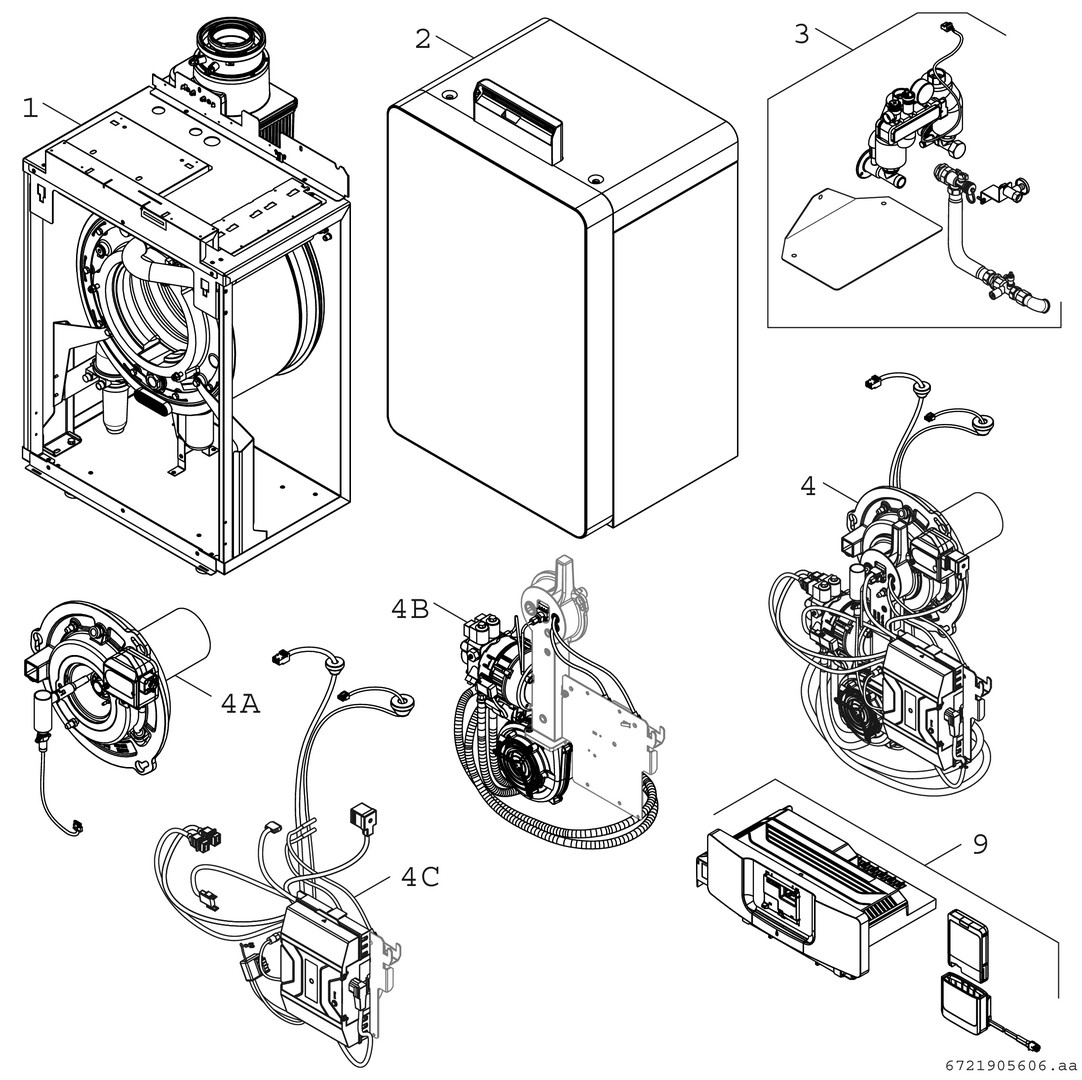 1

2

3

4

4A

4B

4C

9

6721905606.aa