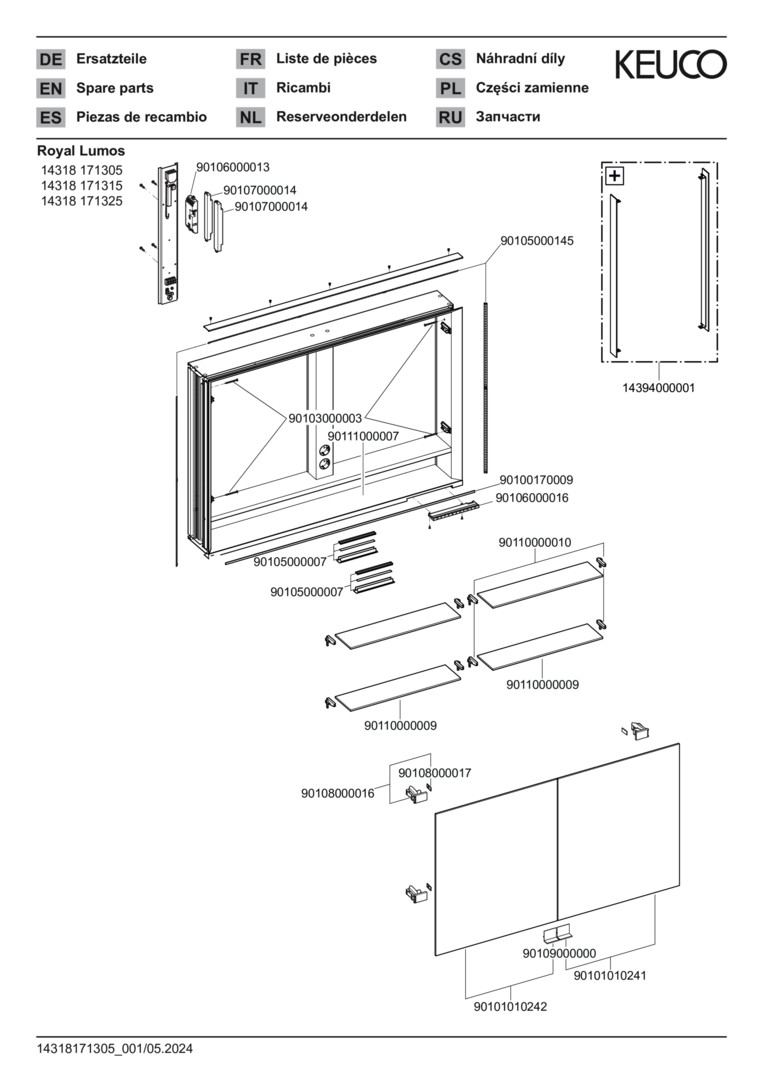 DE Ersatzteile
EN Spare parts
ES Piezas de recambio
FR Liste de pièces
IT Ricambi
NL Reserveonderdelen
CS Náhradní díly
PL Części zamienne
RU Запчасти

KEUCO

Royal Lumos
14318 171305
14318 171315
14318 171325

90106000013
90107000014
90107000014
90105000145
14394000001
90103000003
90111000007
90100170009
90106000016
90105000007
90105000007
90110000010
90110000009
90110000009
90108000017
90108000016
90109000000
90101010241
90101010242

14318171305_001/05.2024