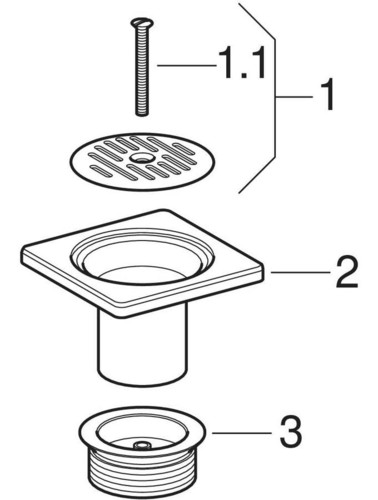 1.1
1
2
3