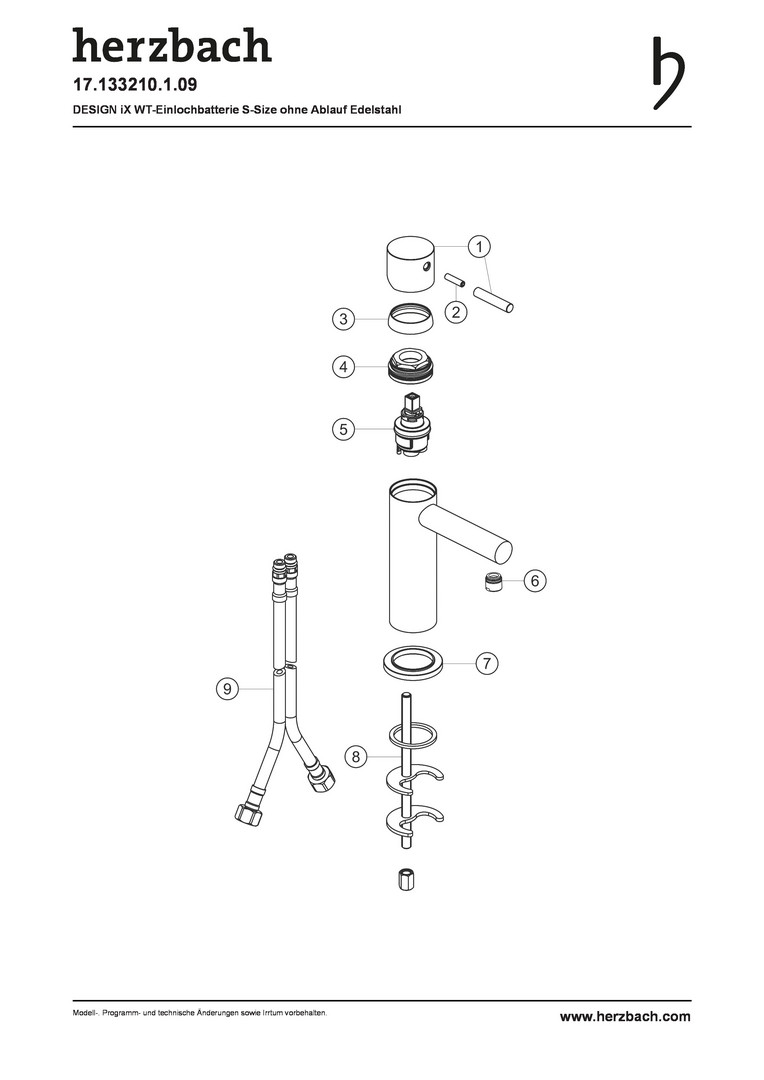 herzbach

17.133210.1.09

DESIGN iX WT-Einlochbatterie S-Size ohne Ablauf Edelstahl

1
2
3
4
5
6
7
8
9

Modell-, Programm- und technische Änderungen sowie Irrtum vorbehalten.

www.herzbach.com