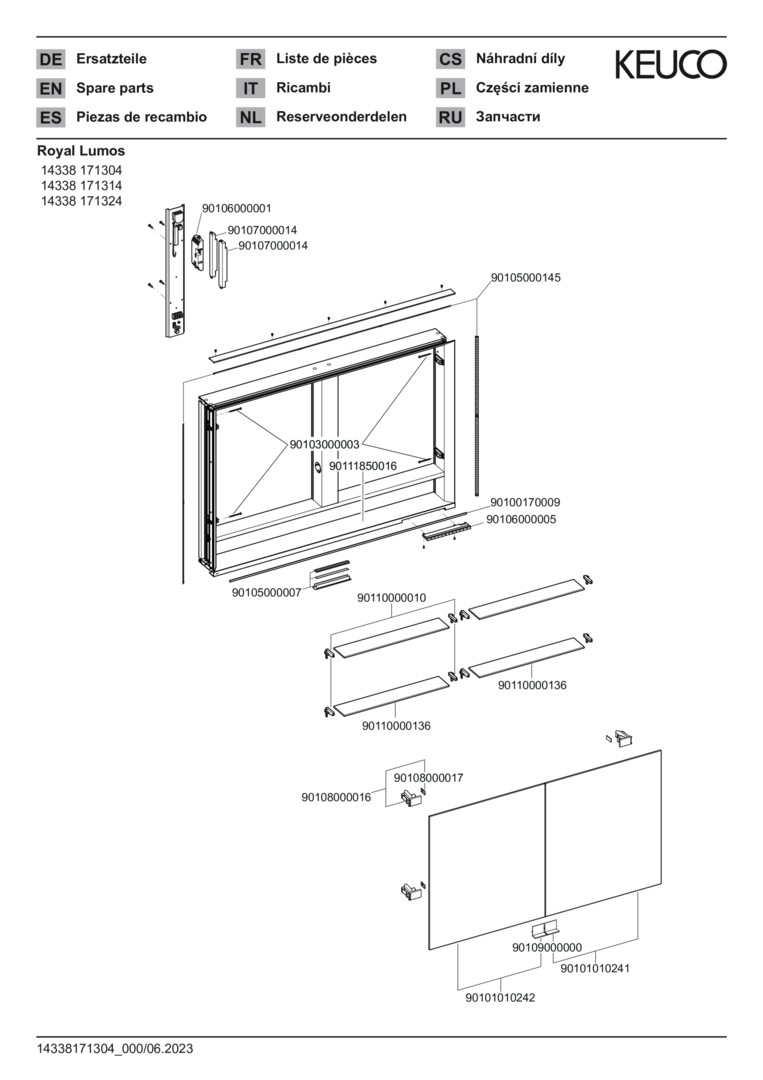 DE Ersatzteile
EN Spare parts
ES Piezas de recambio
FR Liste de pièces
IT Ricambi
NL Reserveonderdelen
CS Náhradní díly
PL Części zamienne
RU Запчасти

KEUCO

Royal Lumos
14338 171304
14338 171314
14338 171324

90106000001
90107000014
90107000014
90105000145
90103000003
90111850016
90100170009
90106000005
90105000007
90110000010
90110000136
90110000136
90108000017
90108000016
90109000000
90101010241
90101010242

14338171304_000/06.2023