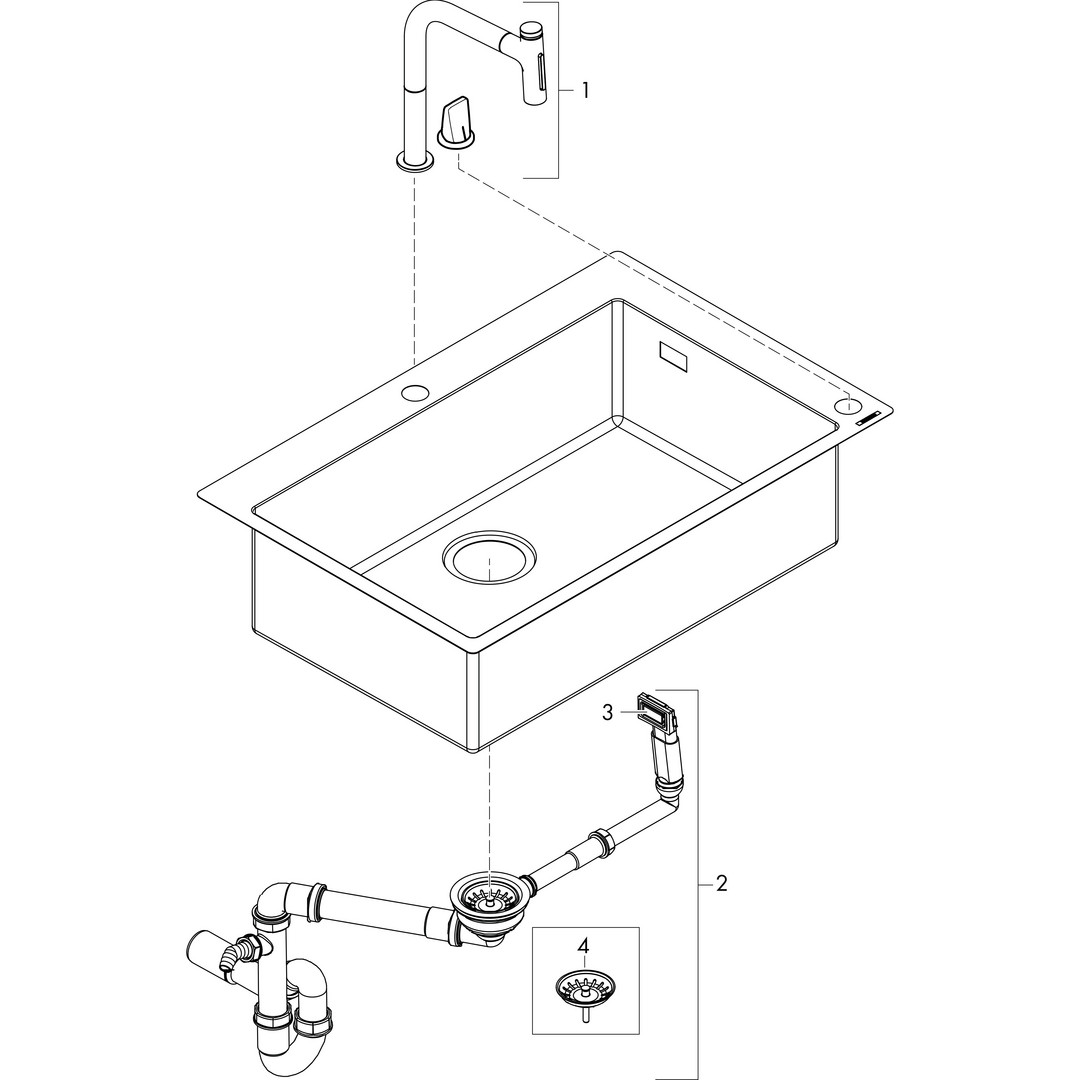 1

3

2

4