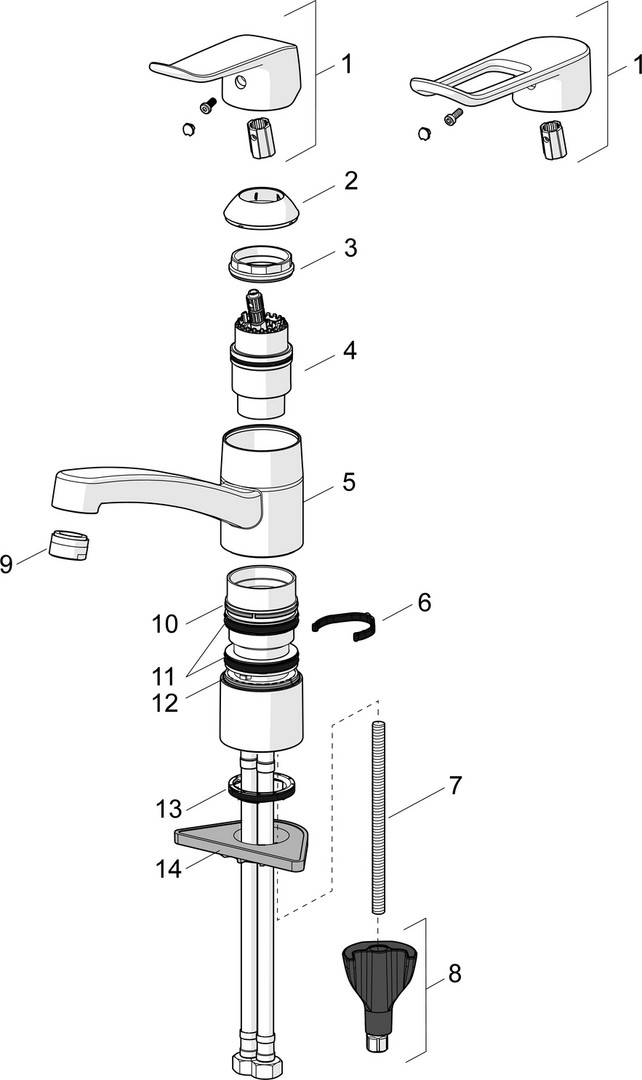 1
1
2
3
4
5
9
10
6
11
12
13
7
14
8