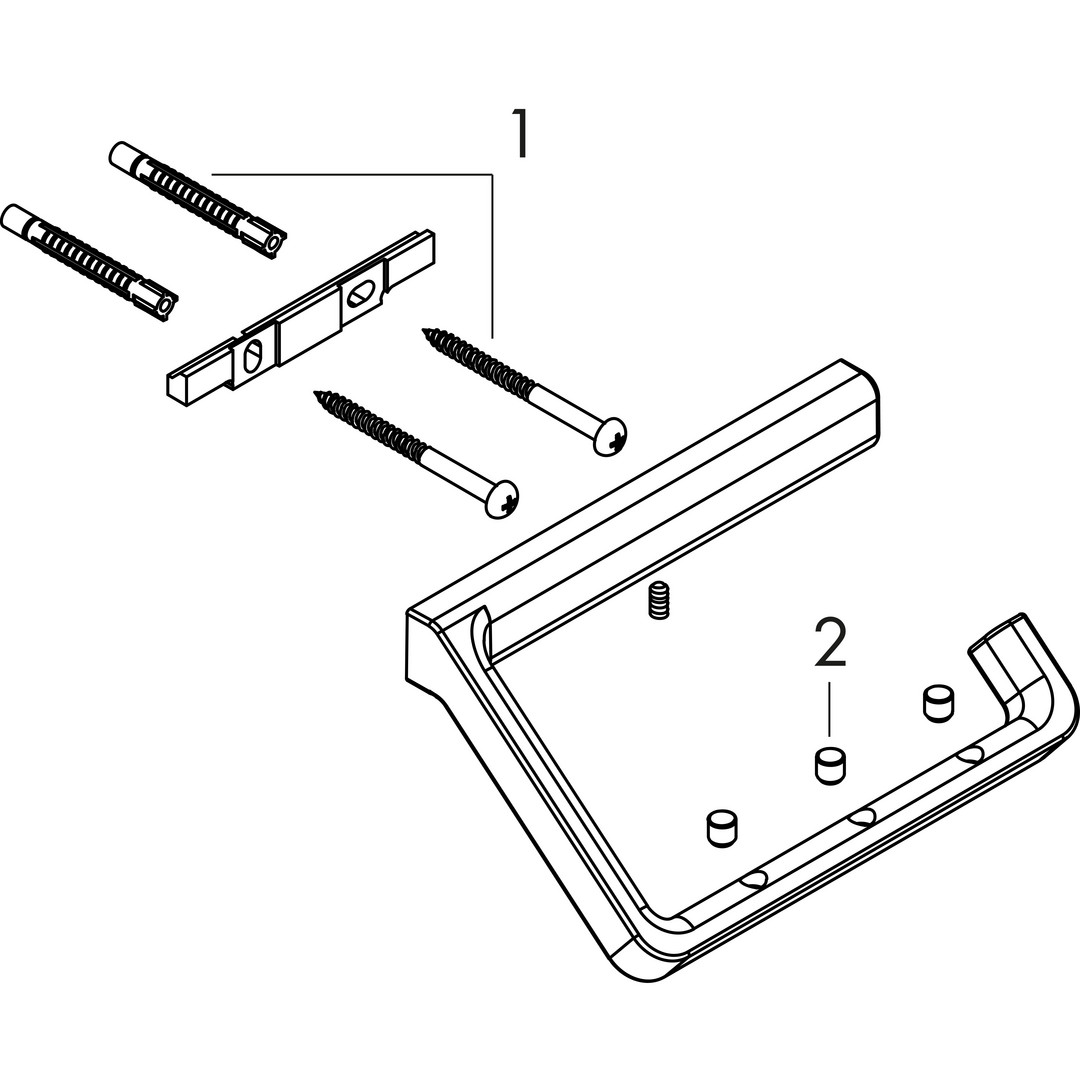 1

2