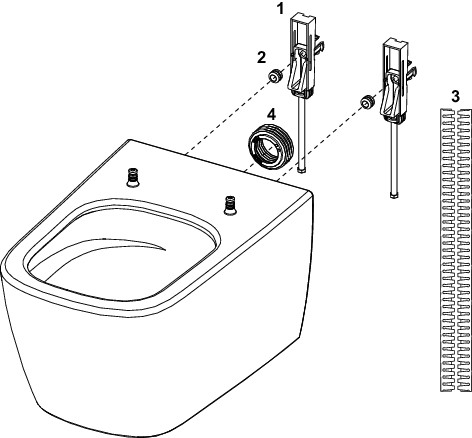 1
2
4
3