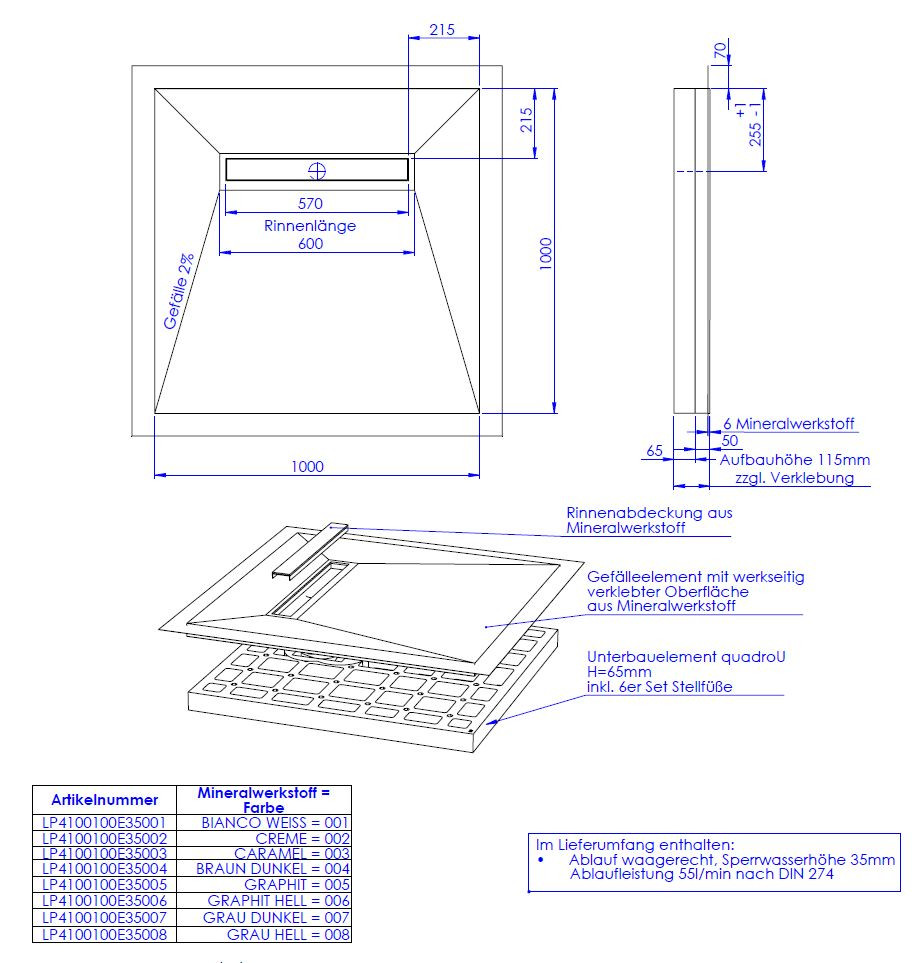 215

215

570

Rinnenlänge

600

Gefälle 2%

1000

1000

70

+1

255 -1

6 Mineralwerkstoff

50

65

Aufbauhöhe 115mm

zzgl. Verklebung

Rinnenabdeckung aus Mineralwerkstoff

Gefälleelement mit werkseitig verklebter Oberfläche aus Mineralwerkstoff

Unterbauelement quadroU
H=65mm
inkl. 6er Set Stellfüße

| Artikelnummer | Mineralwerkstoff = Farbe |
|---|---|
| LP4100100E35001 | BIANCO WEISS = 001 |
| LP4100100E35002 | CREME = 002 |
| LP4100100E35003 | CARAMEL = 003 |
| LP4100100E35004 | BRAUN DUNKEL = 004 |
| LP4100100E35005 | GRAPHIT = 005 |
| LP4100100E35006 | GRAPHIT HELL = 006 |
| LP4100100E35007 | GRAU DUNKEL = 007 |
| LP4100100E35008 | GRAU HELL = 008 |

Im Lieferumfang enthalten:
• Ablauf waagerecht, Sperrwasserhöhe 35mm Ablaufleistung 55l/min nach DIN 274