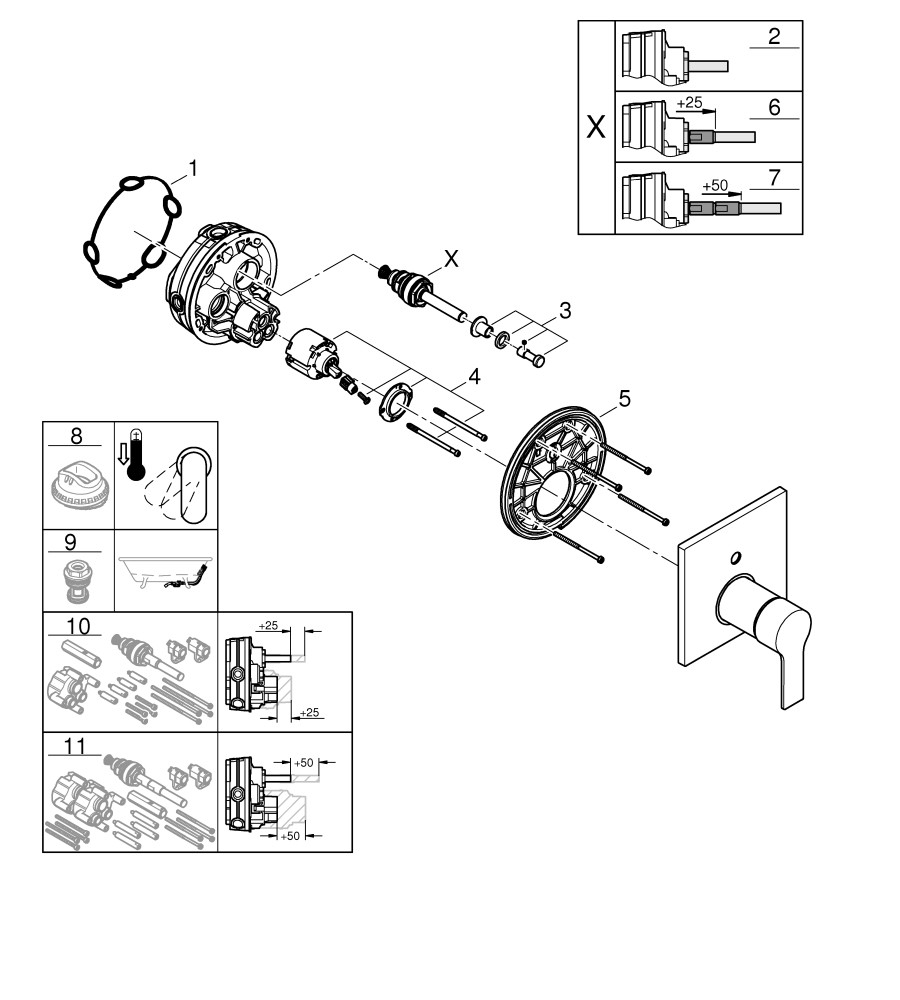 X
2
+25
6
+50
7
1
X
3
4
5
8
9
10
+25
+25
11
+50
+50