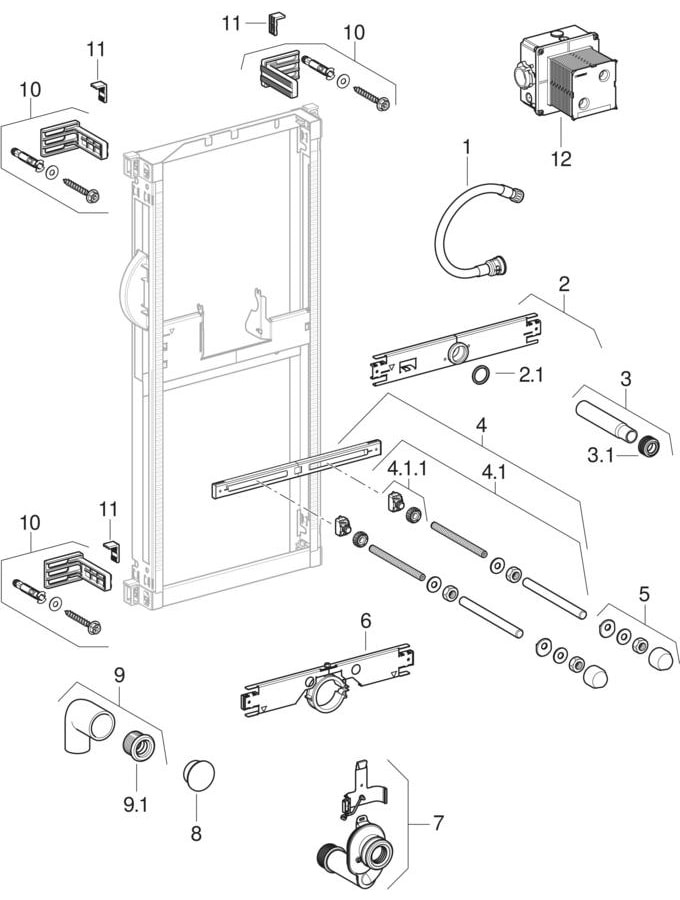 11
10
11
10
12
1
2
2.1
3
3.1
4
4.1.1
4.1
11
10
5
6
9
9.1
8
7