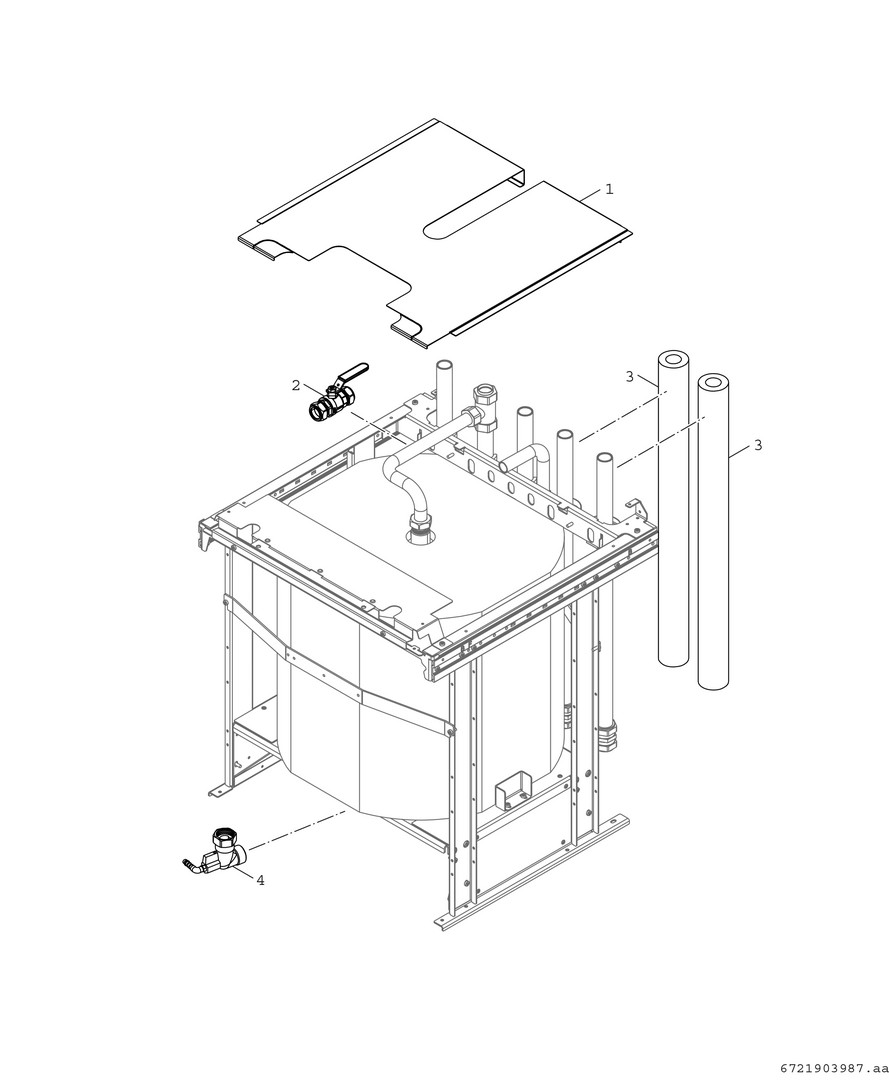 1

2

3

3

4

6721903987.aa