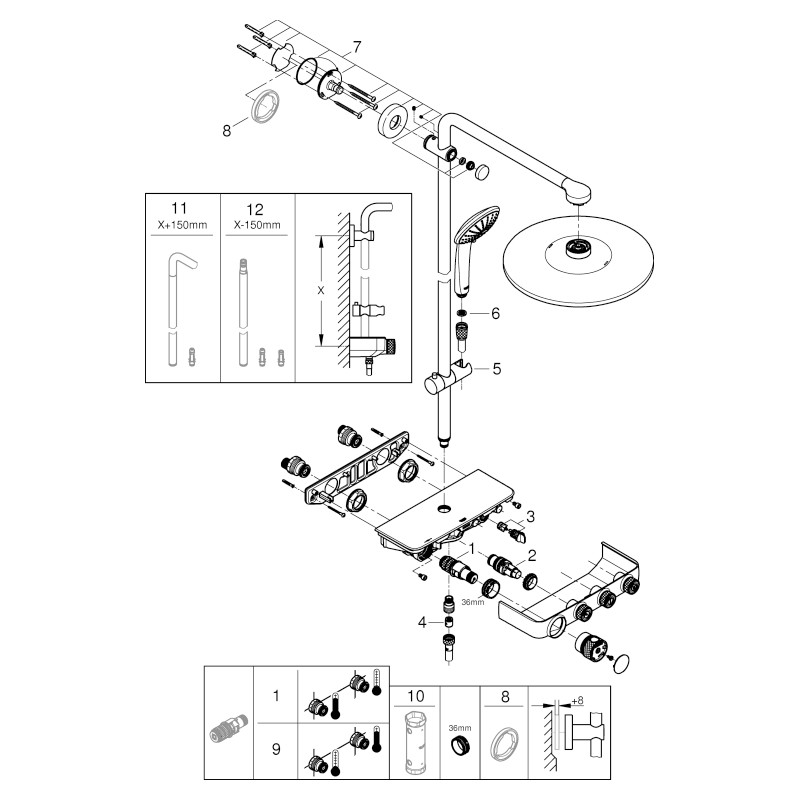 7

8

11
X+150mm

12
X-150mm

X

6

5

3

1

2

36mm

4

1

9

10

36mm

8

+8