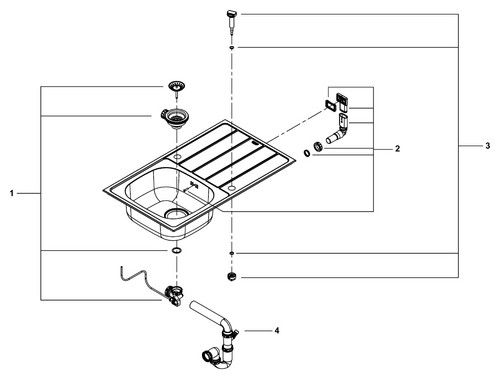 1
2
3
4