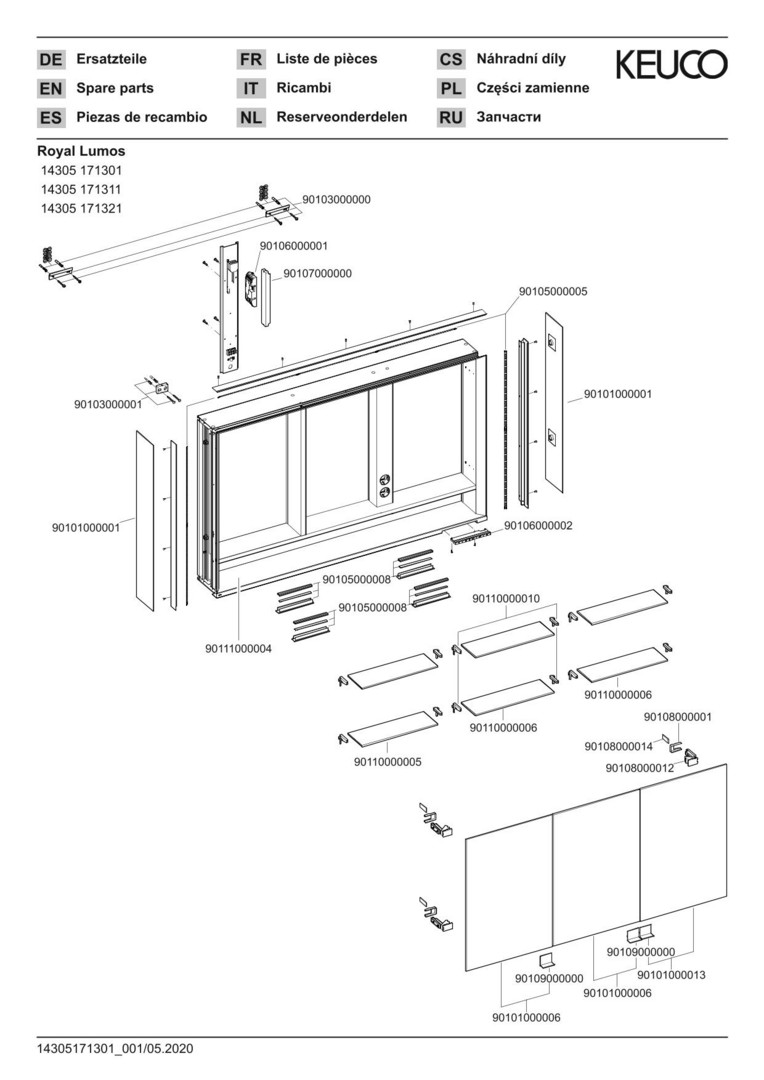 DE Ersatzteile
EN Spare parts
ES Piezas de recambio

FR Liste de pièces
IT Ricambi
NL Reserveonderdelen

CS Náhradní díly
PL Części zamienne
RU Запчасти

KEUCO

Royal Lumos
14305 171301
14305 171311
14305 171321

90103000000
90106000001
90107000000
90105000005
90103000001
90101000001
90101000001
90106000002
90105000008
90105000008
90111000004
90110000010
90110000006
90110000006
90110000005
90108000001
90108000014
90108000012
90109000000
90109000000
90101000013
90101000006
90101000006

14305171301_001/05.2020