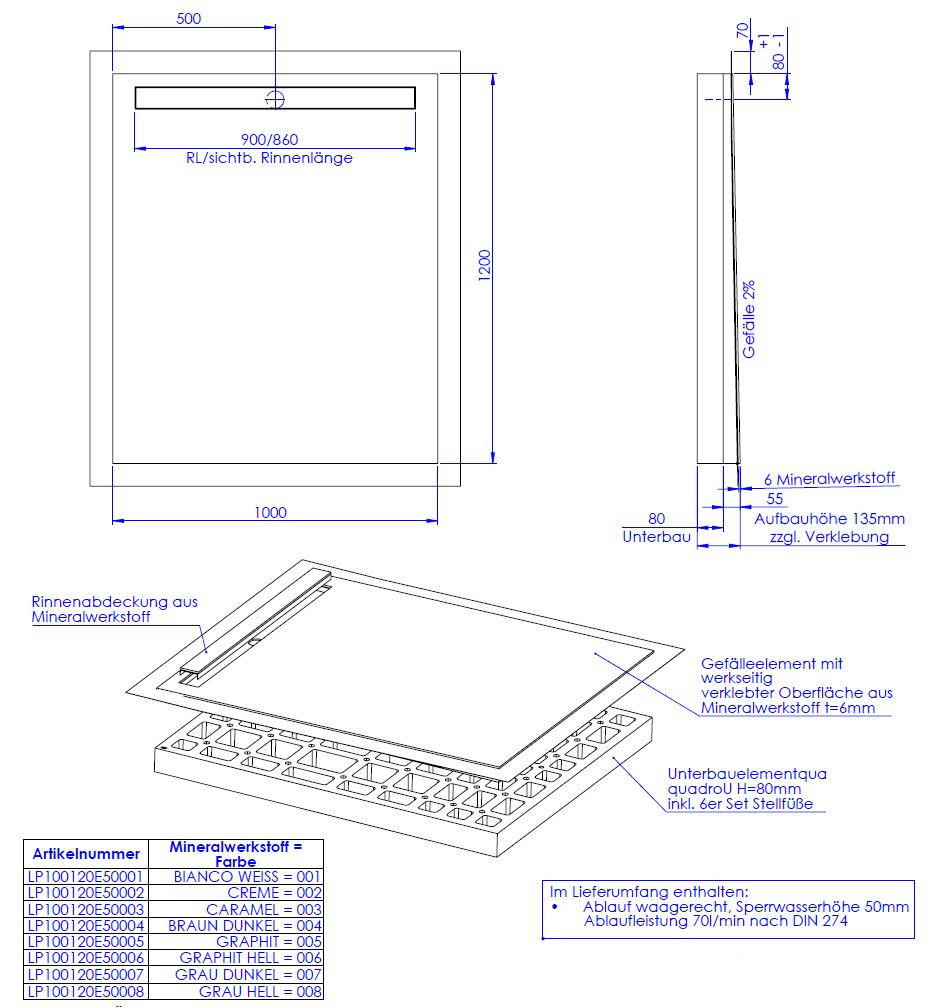 500

900/860
RL/sichtb. Rinnenlänge

1200

1000

70 +1
80 -1

Gefälle 2%

6 Mineralwerkstoff
55
80
Unterbau
Aufbauhöhe 135mm
zzgl. Verklebung

Rinnenabdeckung aus Mineralwerkstoff

Gefälleelement mit werkseitig verklebter Oberfläche aus Mineralwerkstoff t=6mm

Unterbauelementqua quadroU H=80mm inkl. 6er Set Stellfüße

| Artikelnummer | Mineralwerkstoff = Farbe |
|---|---|
| LP100120E50001 | BIANCO WEISS = 001 |
| LP100120E50002 | CREME = 002 |
| LP100120E50003 | CARAMEL = 003 |
| LP100120E50004 | BRAUN DUNKEL = 004 |
| LP100120E50005 | GRAPHIT = 005 |
| LP100120E50006 | GRAPHIT HELL = 006 |
| LP100120E50007 | GRAU DUNKEL = 007 |
| LP100120E50008 | GRAU HELL = 008 |

Im Lieferumfang enthalten:
• Ablauf waagerecht, Sperrwasserhöhe 50mm Ablaufleistung 70l/min nach DIN 274