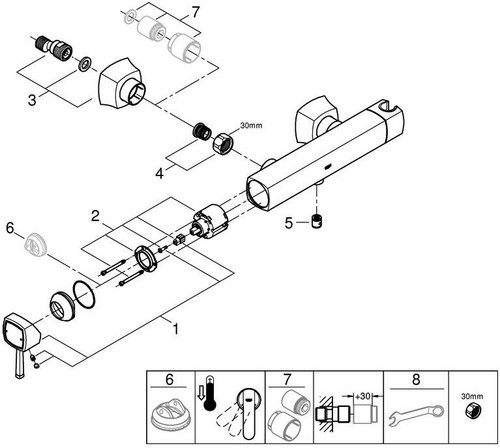 7
3
30mm
4
2
6
5
1
6
7
+30
8
30mm