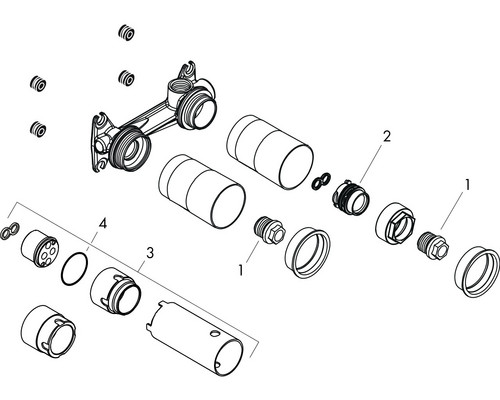 2
1
4
3
1