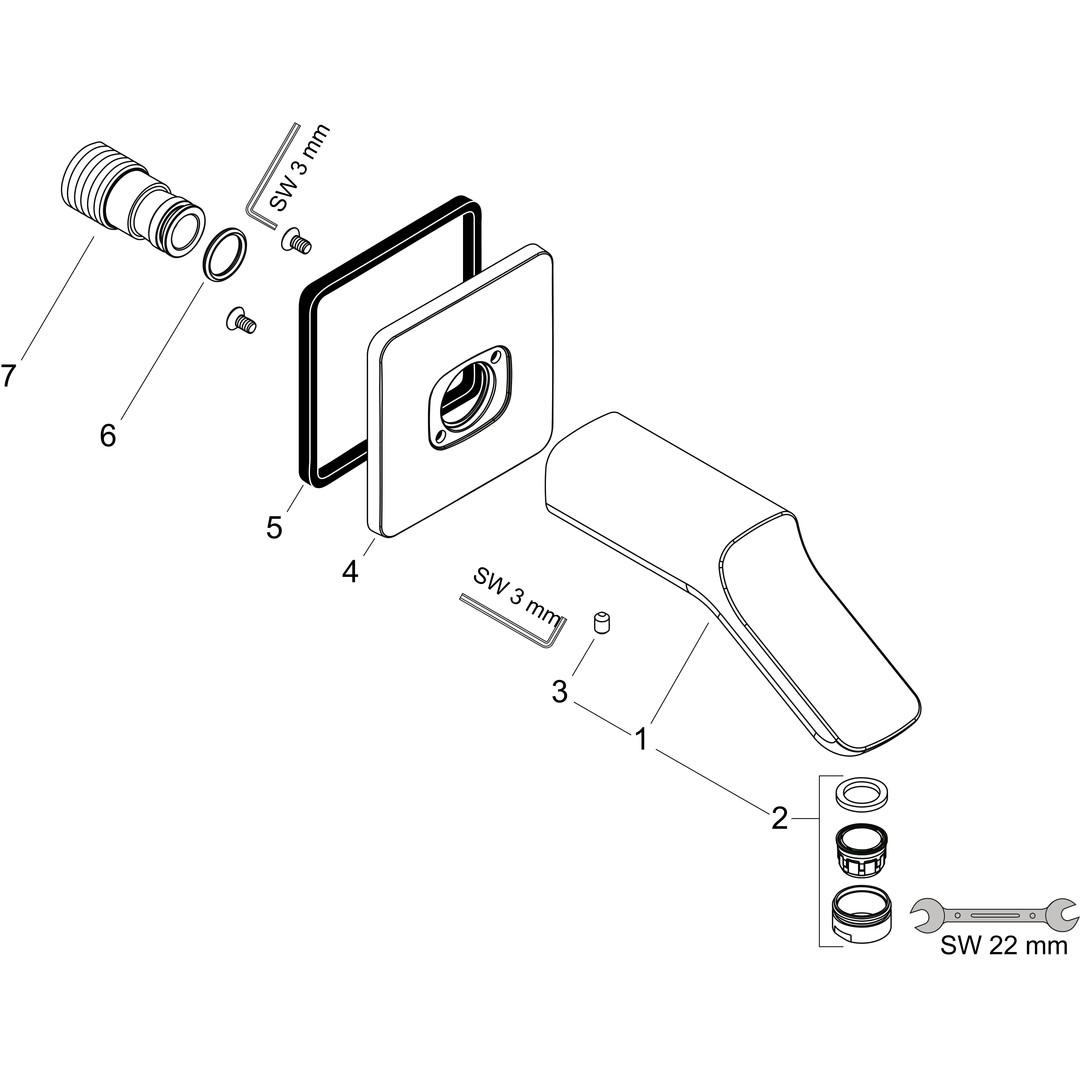 SW 3 mm
7
6
5
4
SW 3 mm
3
1
2
SW 22 mm