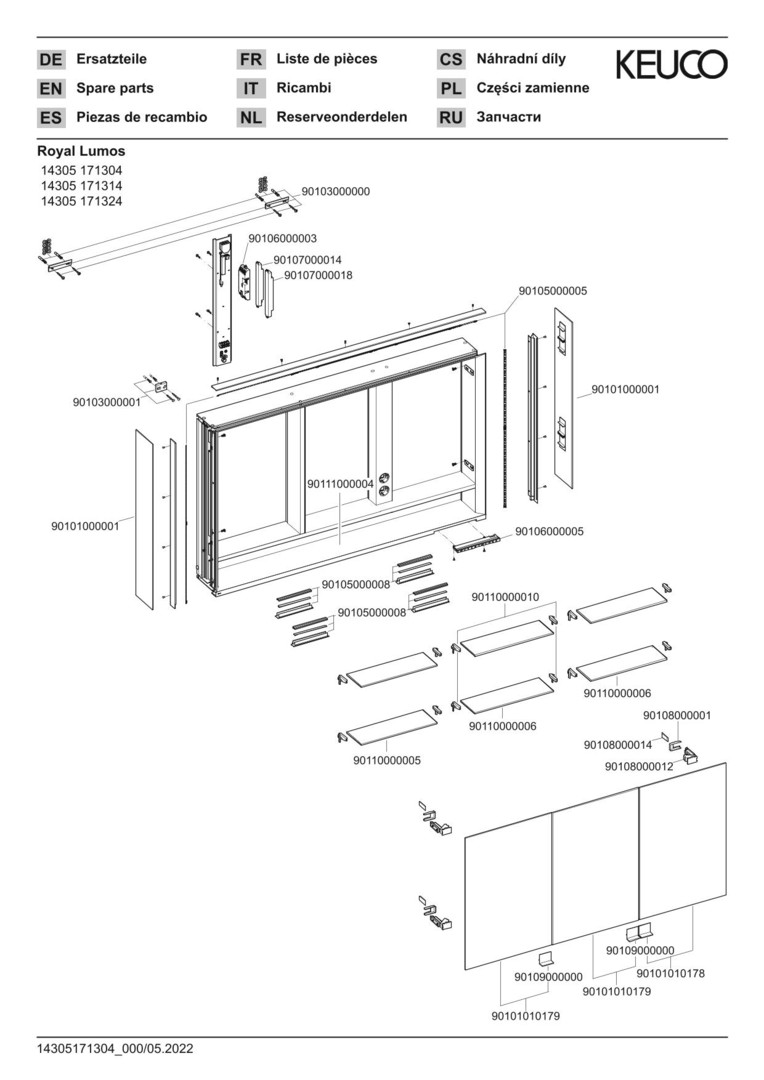 DE Ersatzteile
EN Spare parts
ES Piezas de recambio
FR Liste de pièces
IT Ricambi
NL Reserveonderdelen
CS Náhradní díly
PL Części zamienne
RU Запчасти

KEUCO

Royal Lumos
14305 171304
14305 171314
14305 171324

90103000000
90106000003
90107000014
90107000018
90105000005
90103000001
90101000001
90111000004
90101000001
90106000005
90105000008
90105000008
90110000010
90110000006
90110000006
90110000005
90108000001
90108000014
90108000012
90109000000
90109000000
90101010178
90101010179
90101010179

14305171304_000/05.2022