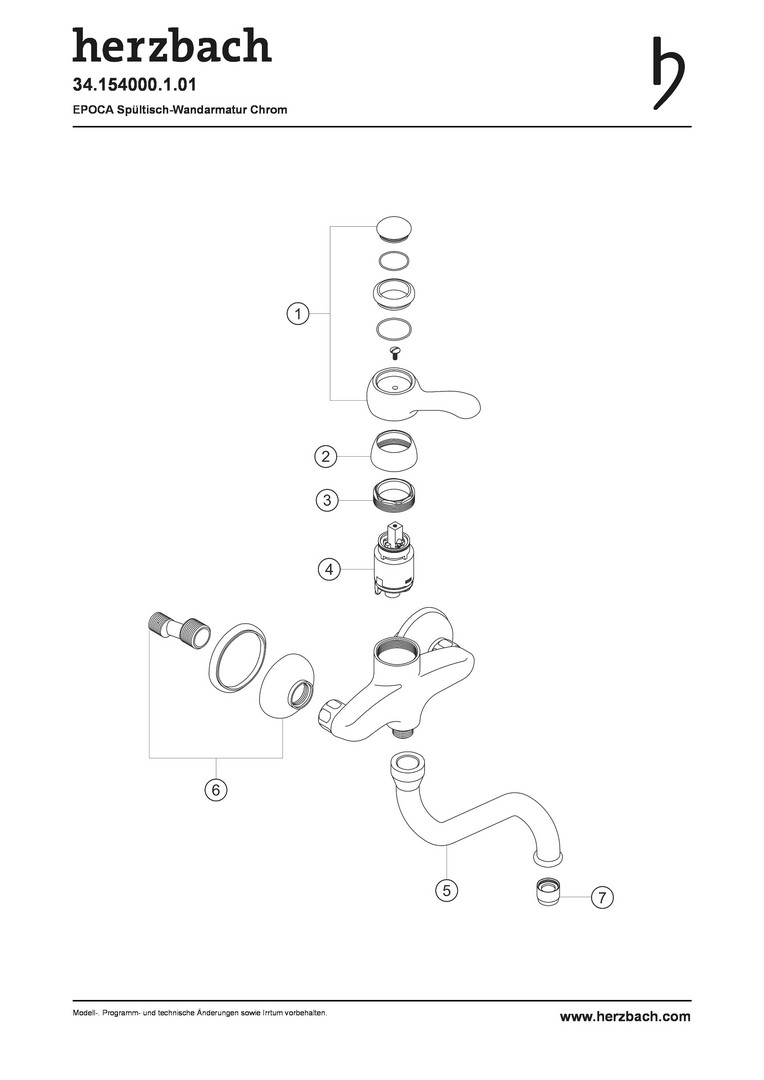 herzbach

34.154000.1.01

EPOCA Spültisch-Wandarmatur Chrom

1

2

3

4

6

5

7

Modell-, Programm- und technische Änderungen sowie Irrtum vorbehalten.

www.herzbach.com