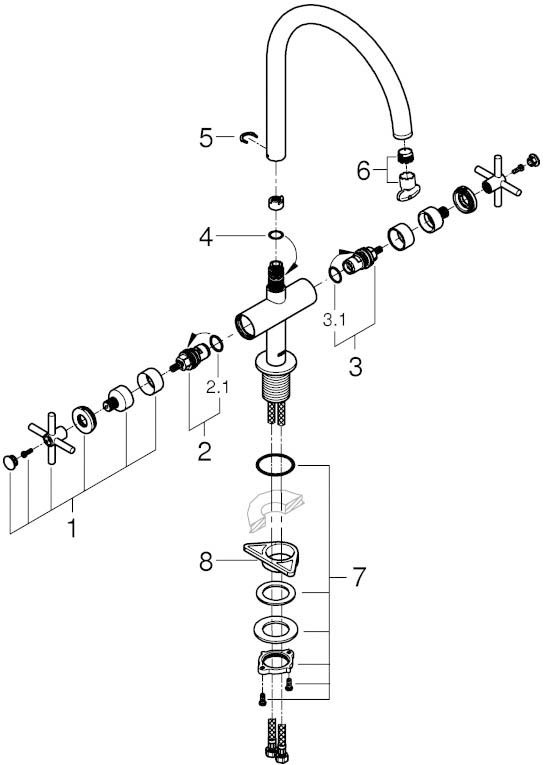 5
6
4
3.1
3
2.1
2
1
8
7