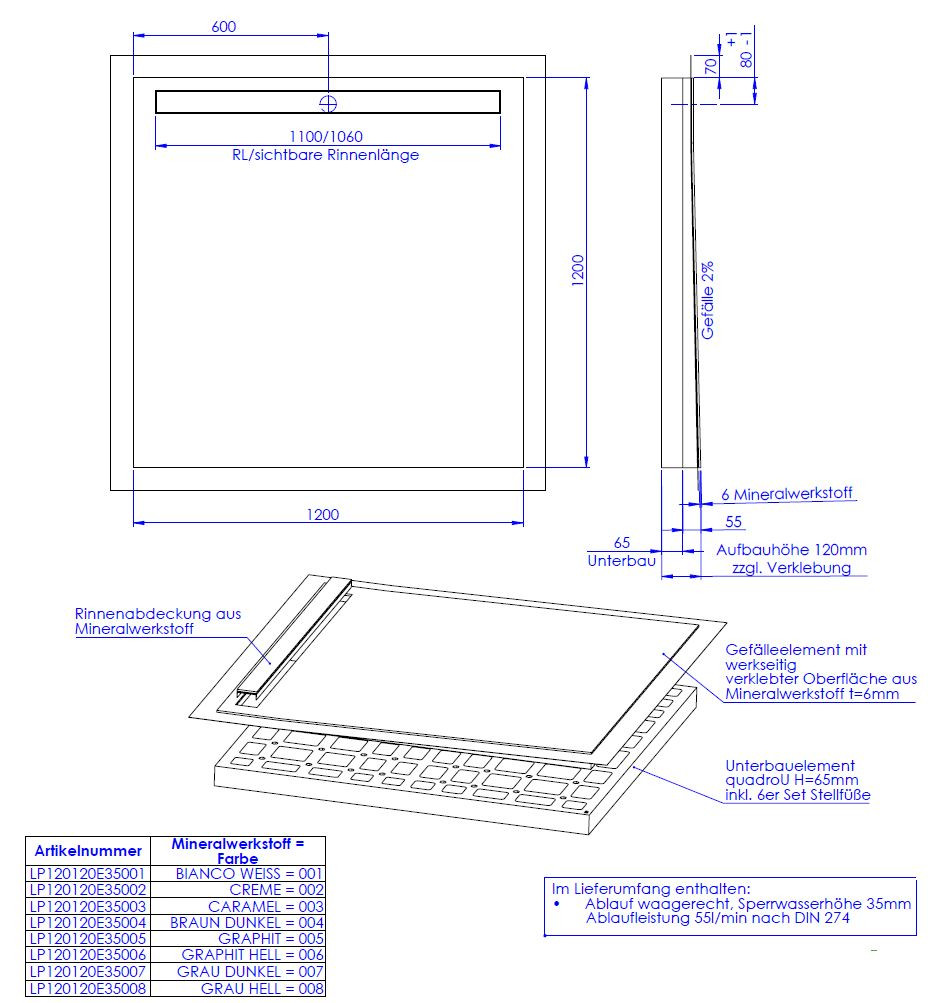 600

1100/1060
RL/sichtbare Rinnenlänge

1200

1200

70

80

+1
-1

Gefälle 2%

6 Mineralwerkstoff

55

65
Unterbau

Aufbauhöhe 120mm
zzgl. Verklebung

Rinnenabdeckung aus Mineralwerkstoff

Gefälleelement mit werkseitig verklebter Oberfläche aus Mineralwerkstoff t=6mm

Unterbauelement quadroU H=65mm inkl. 6er Set Stellfüße

| Artikelnummer | Mineralwerkstoff = Farbe |
|---|---|
| LP120120E35001 | BIANCO WEISS = 001 |
| LP120120E35002 | CREME = 002 |
| LP120120E35003 | CARAMEL = 003 |
| LP120120E35004 | BRAUN DUNKEL = 004 |
| LP120120E35005 | GRAPHIT = 005 |
| LP120120E35006 | GRAPHIT HELL = 006 |
| LP120120E35007 | GRAU DUNKEL = 007 |
| LP120120E35008 | GRAU HELL = 008 |

Im Lieferumfang enthalten:
• Ablauf waagerecht, Sperrwasserhöhe 35mm Ablaufleistung 55l/min nach DIN 274