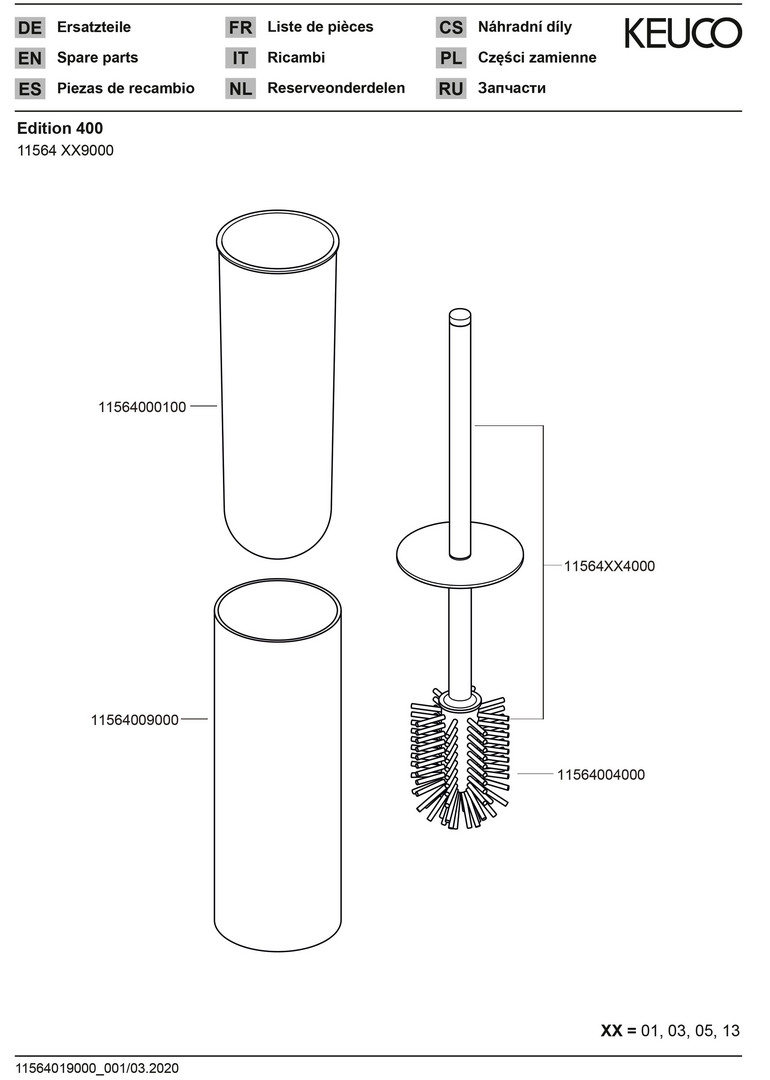 DE Ersatzteile
EN Spare parts
ES Piezas de recambio

FR Liste de pièces
IT Ricambi
NL Reserveonderdelen

CS Náhradní díly
PL Części zamienne
RU Запчасти

KEUCO

Edition 400
11564 XX9000

11564000100

11564009000

11564XX4000

11564004000

XX = 01, 03, 05, 13

11564019000_001/03.2020