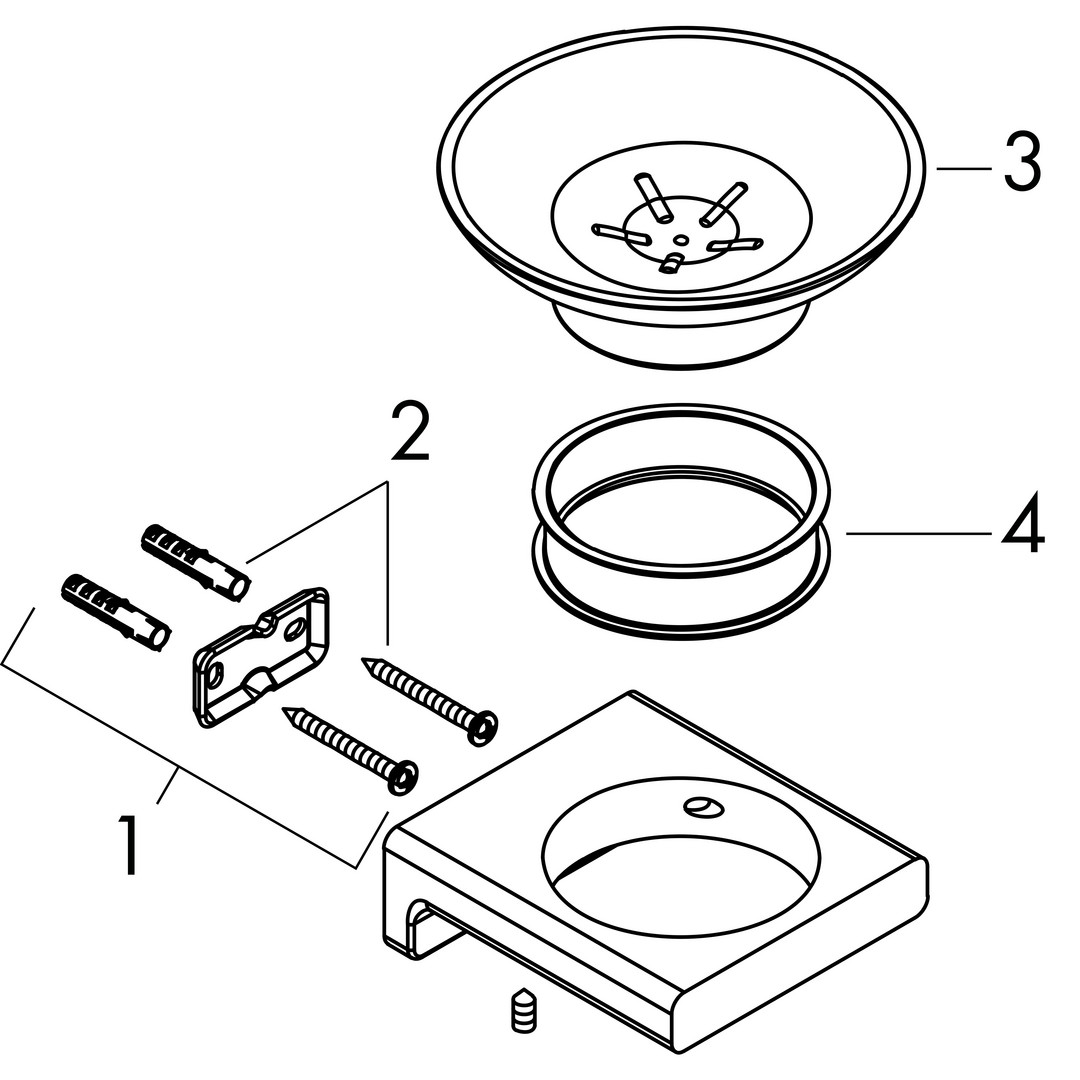 3
2
4
1